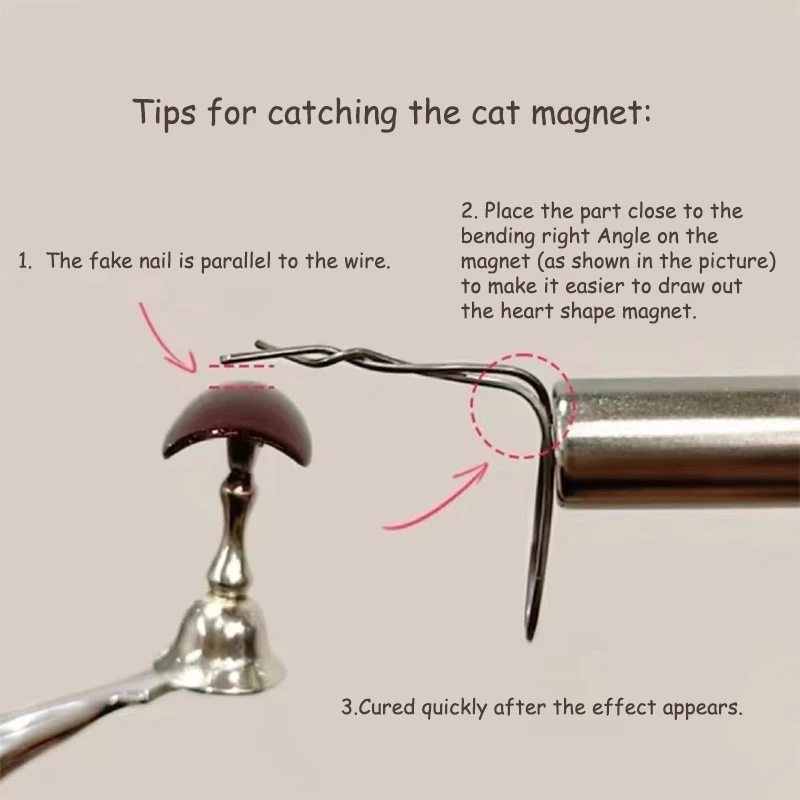 Tips for catching the cat magnet:

1. The fake nail is parallel to the wire.

2. Place the part close to the bending right Angle on the magnet (as shown in the picture) to make it easier to draw out the heart shape magnet.

3.Cured quickly after the effect appears.