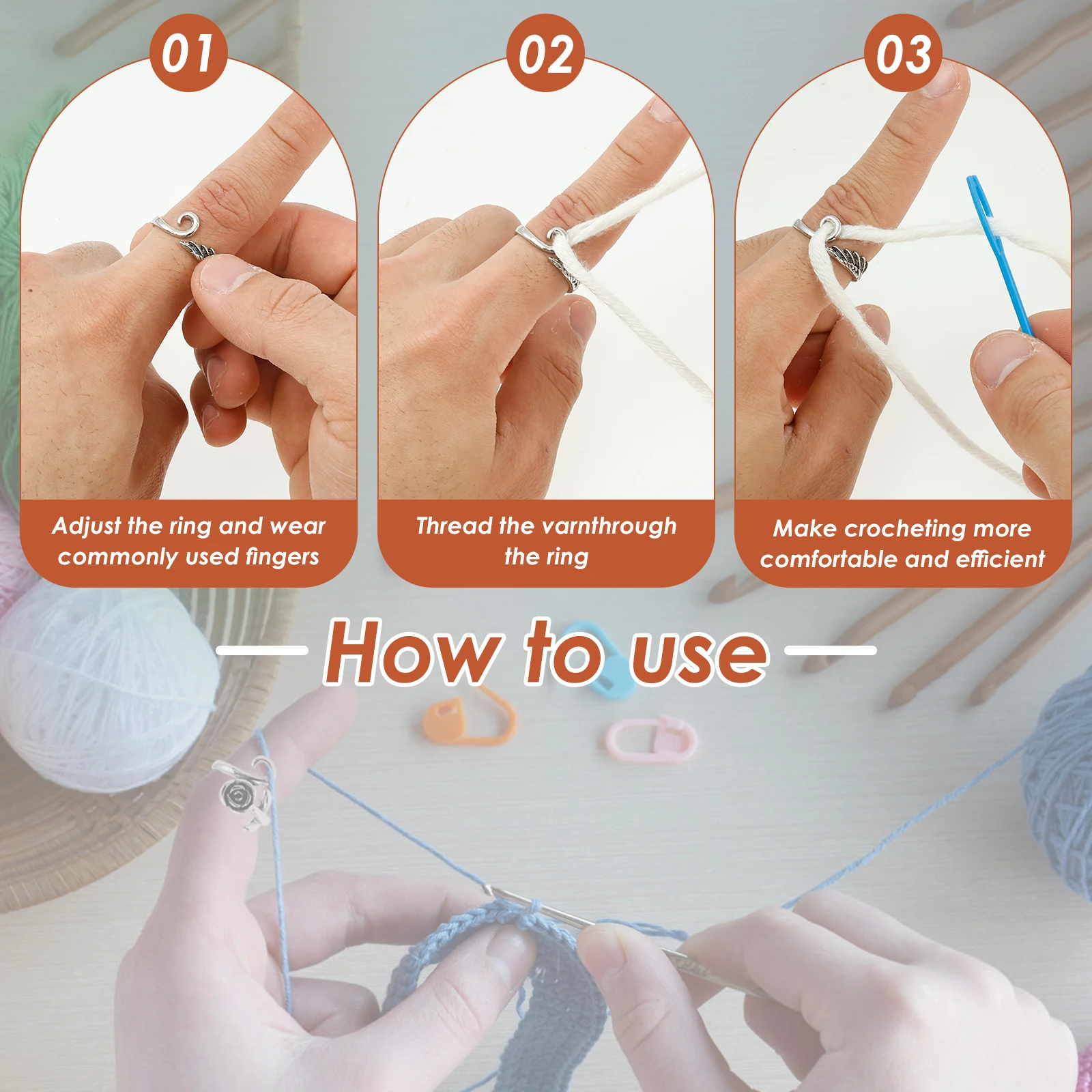 01

Adjust the ring and wear commonly used fingers

02

Thread the varnthrough the ring

03

Make crocheting more comfortable and efficient

How to use