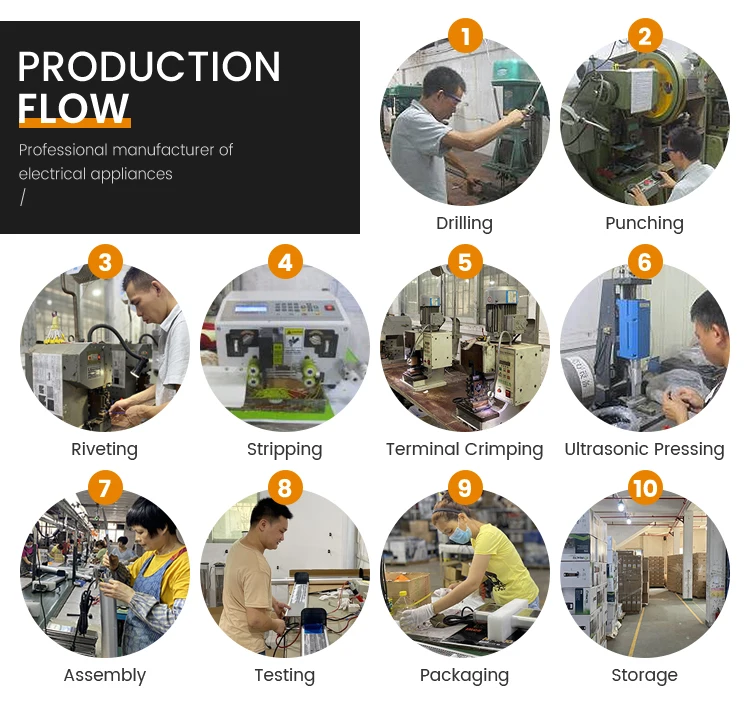 PRODUCTION FLOW

Professional manufacturer of electrical appliances
/

1
Drilling

2
Punching

3
Riveting

4
Stripping

5
Terminal Crimping

6
Ultrasonic Pressing

7
Assembly

8
Testing

9
Packaging

10
Storage