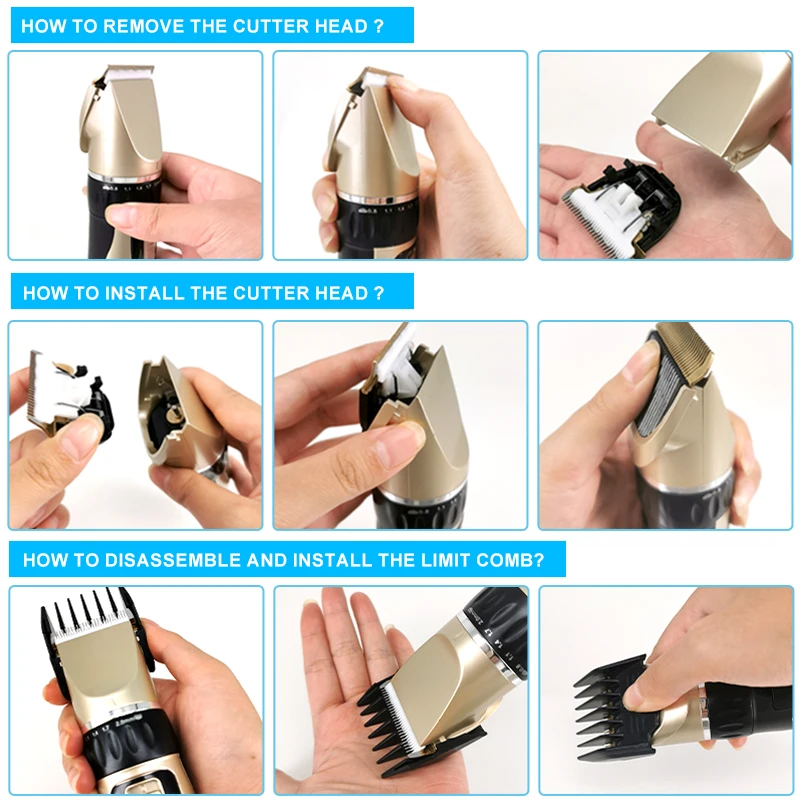 HOW TO REMOVE THE CUTTER HEAD ?

HOW TO INSTALL THE CUTTER HEAD ?

HOW TO DISASSEMBLE AND INSTALL THE LIMIT COMB?