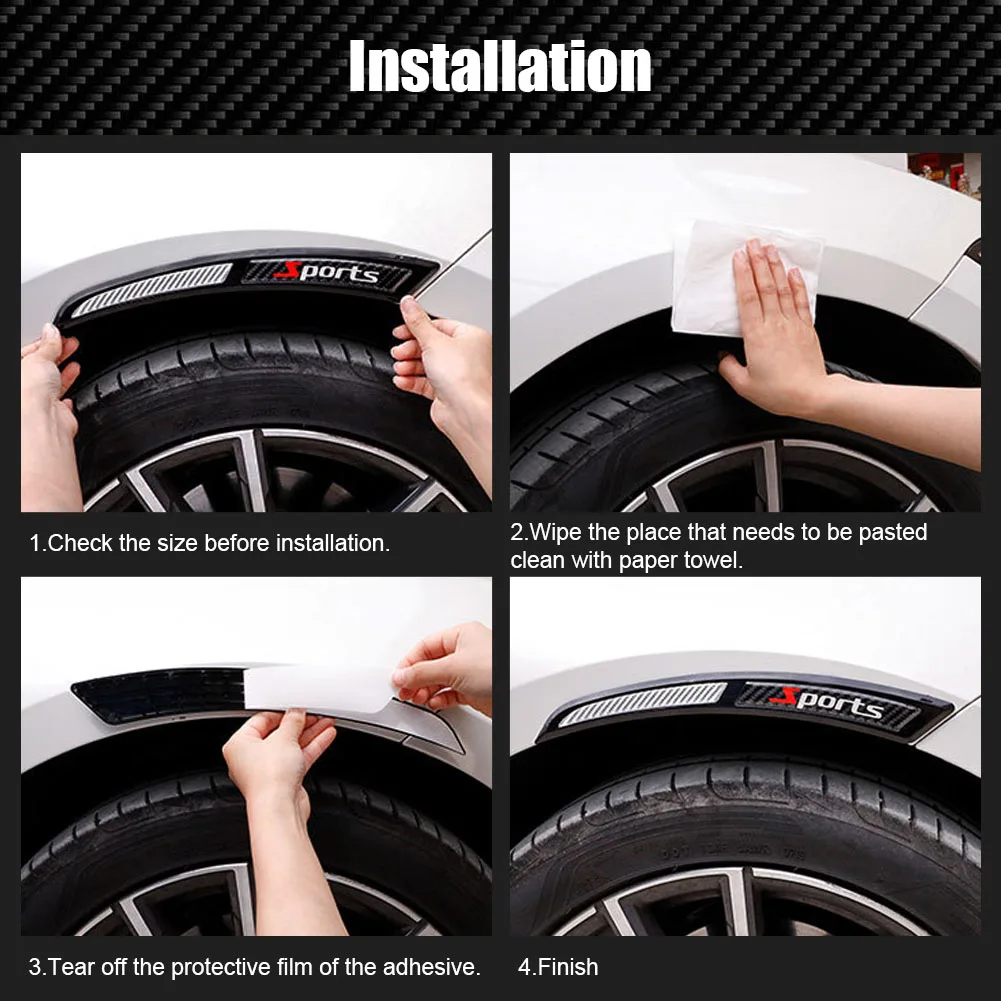 Installation

Sports

1.Check the size before installation.

2.Wipe the place that needs to be pasted clean with paper towel.

3.Tear off the protective film of the adhesive.

Sports

4.Finish