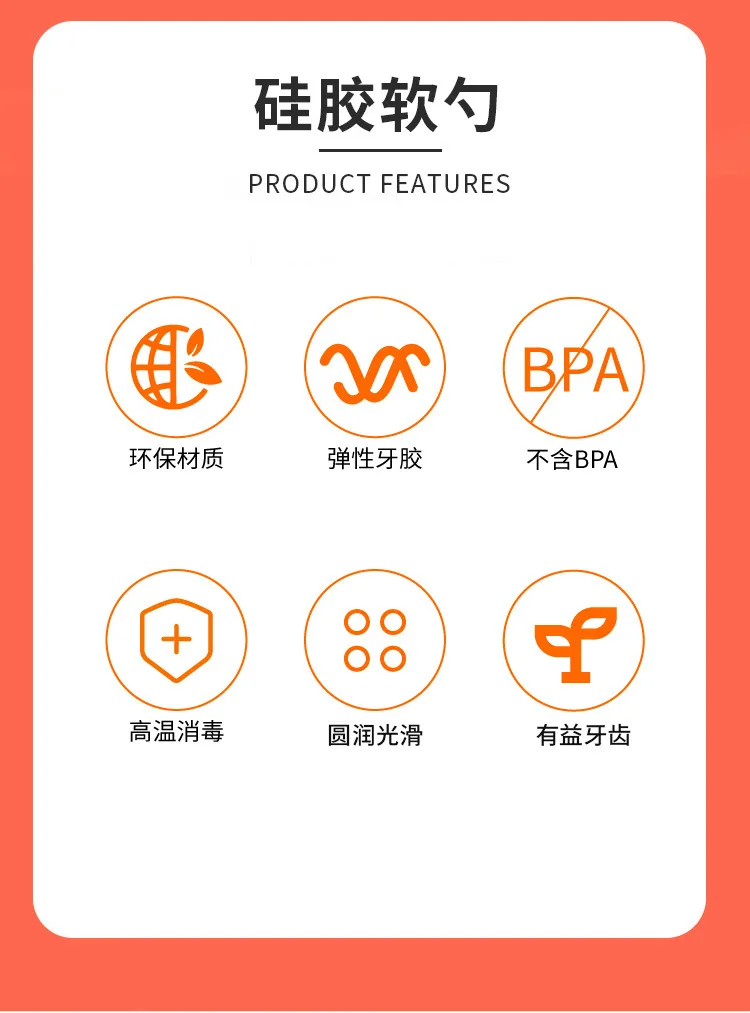 硅胶软勺

PRODUCT FEATURES

BPA

环保材质

弹性牙胶

不含BPA

高温消毒

圆润光滑

有益牙齿