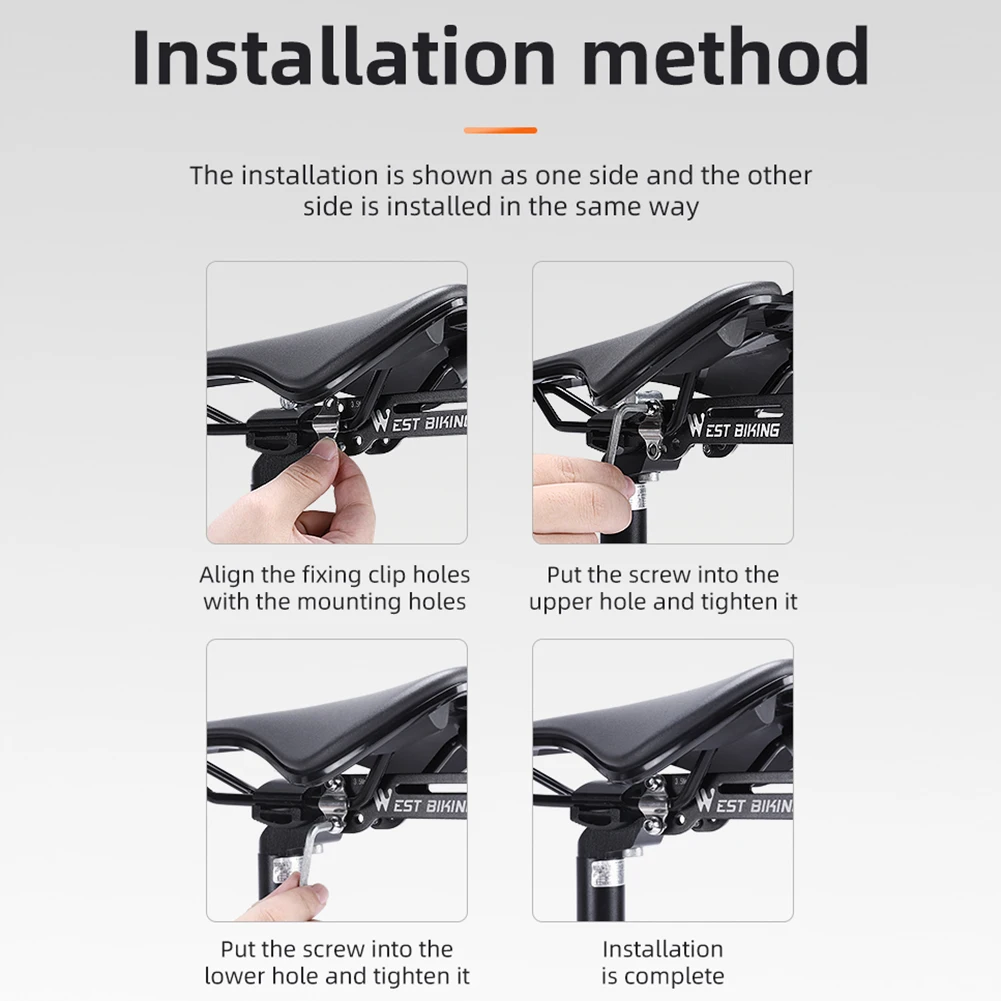 Installation method

The installation is shown as one side and the other side is installed in the same way

WEST BIKING

Align the fixing clip holes with the mounting holes

WEST BIKING

Put the screw into the upper hole and tighten it

WEST BIKING

Put the screw into the lower hole and tighten it

WEST BIKING

Installation is complete