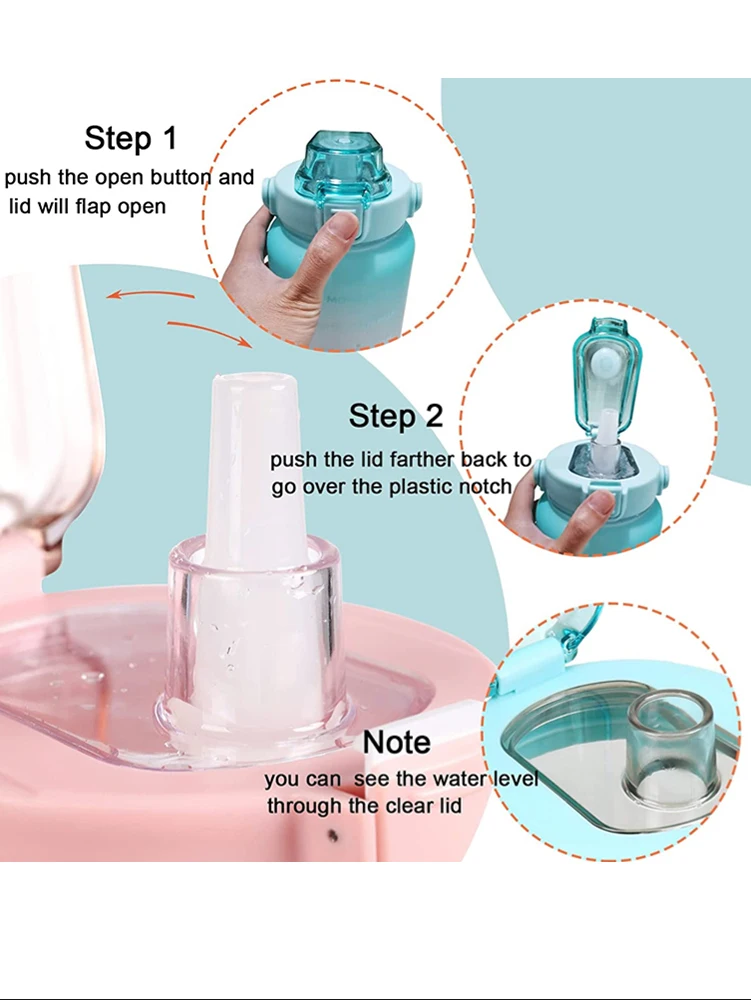 Step 1
push the open button and lid will flap open

Step 2
push the lid farther back to go over the plastic notch

Note
you can see the water level through the clear lid