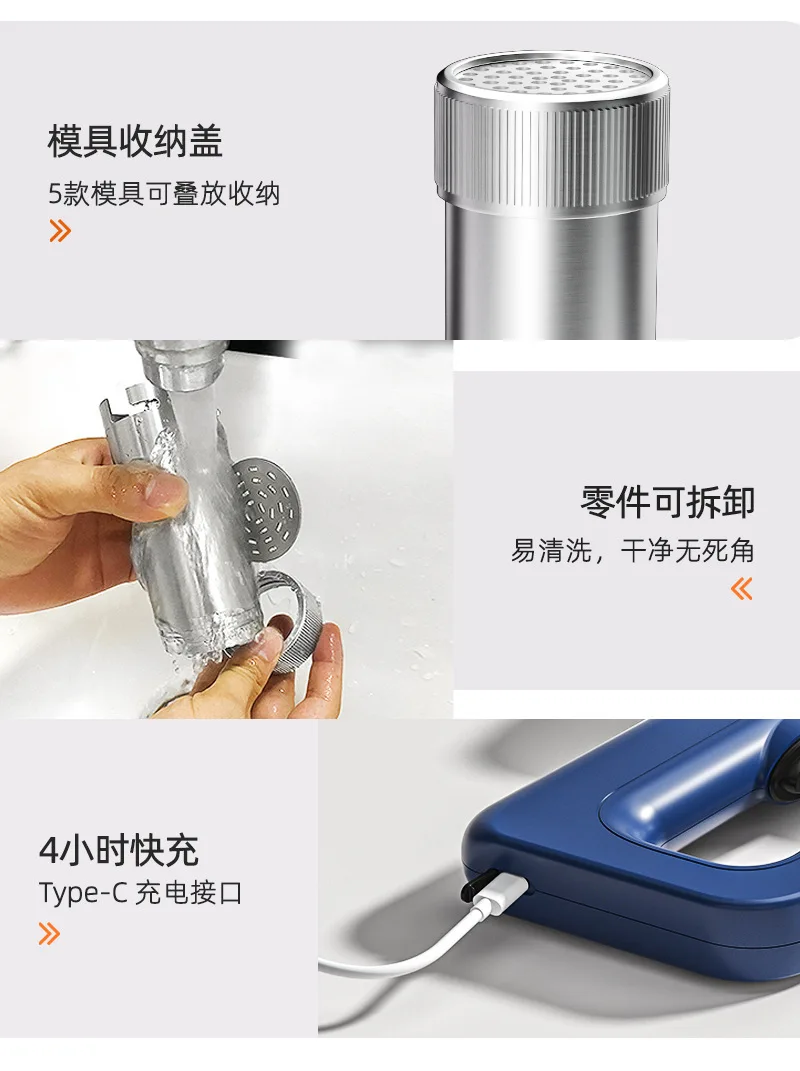 模具收纳盖
5款模具可叠放收纳
»

零件可拆卸
易清洗，干净无死角
«

4小时快充
Type-C 充电接口
»