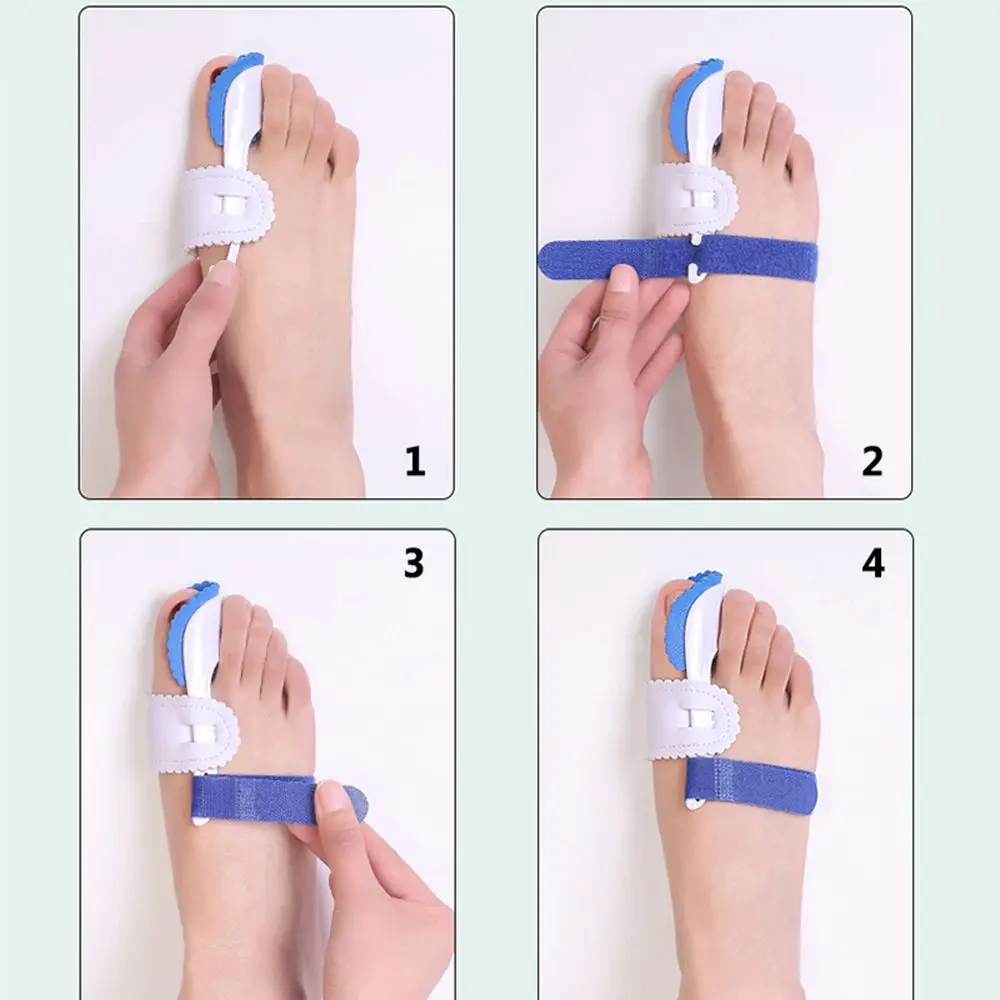 1

2

3

4