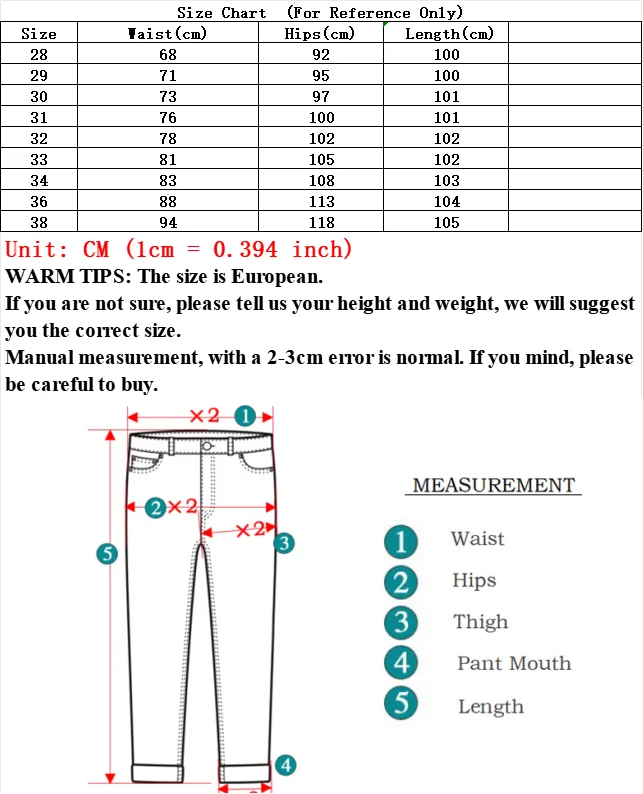 Size Chart (For Reference Only)

| Size | Waist(cm) | Hips(cm) | Length(cm) |  |
|---|---|---|---|---|
| 28 | 68 | 92 | 100 |  |
| 29 | 71 | 95 | 100 |  |
| 30 | 73 | 97 | 101 |  |
| 31 | 76 | 100 | 101 |  |
| 32 | 78 | 102 | 102 |  |
| 33 | 81 | 105 | 102 |  |
| 34 | 83 | 108 | 103 |  |
| 36 | 88 | 113 | 104 |  |
| 38 | 94 | 118 | 105 |  |

Unit: CM (1cm = 0.394 inch)

WARM TIPS: The size is European.

If you are not sure, please tell us your height and weight, we will suggest you the correct size.

Manual measurement, with a 2-3cm error is normal. If you mind, please be careful to buy.

×2 1

2 ×2

×2 3

5

4

MEASUREMENT

1 Waist

2 Hips

3 Thigh

4 Pant Mouth

5 Length