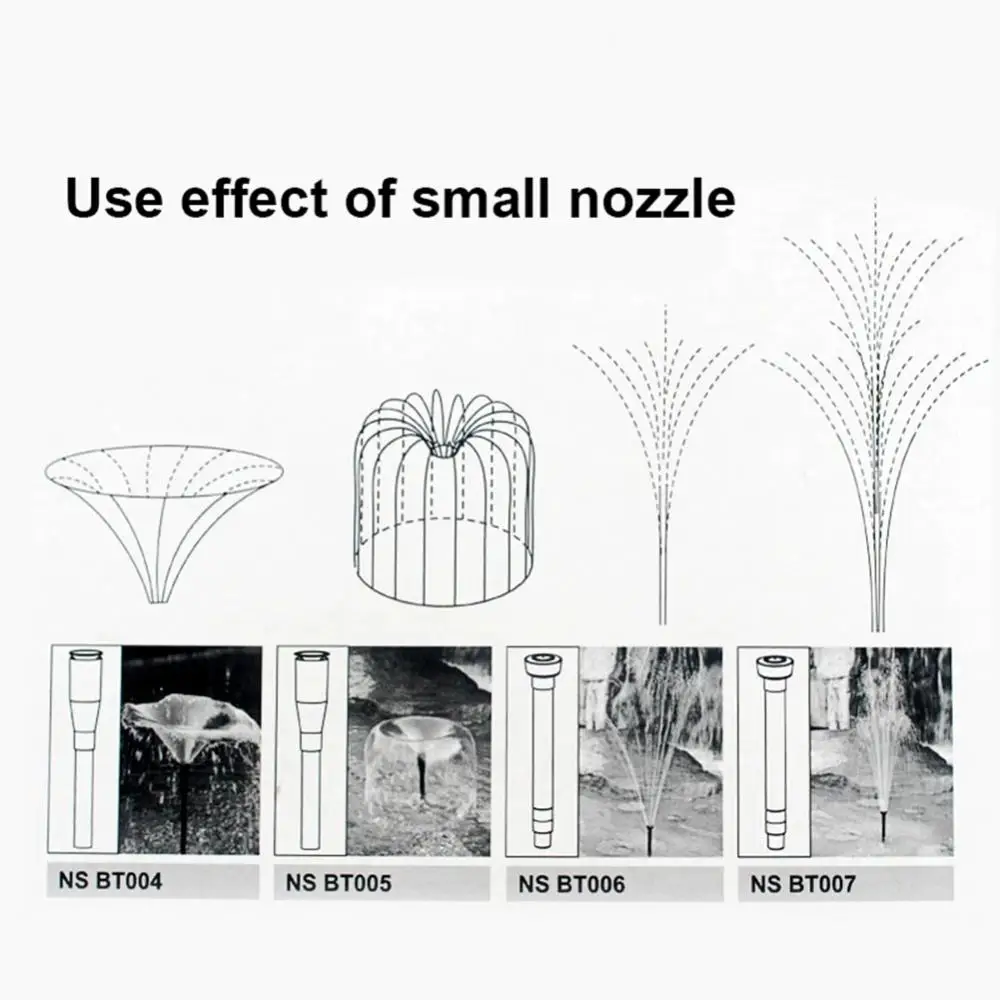 Use effect of small nozzle

NS BT004

NS BT005

NS BT006

NS BT007