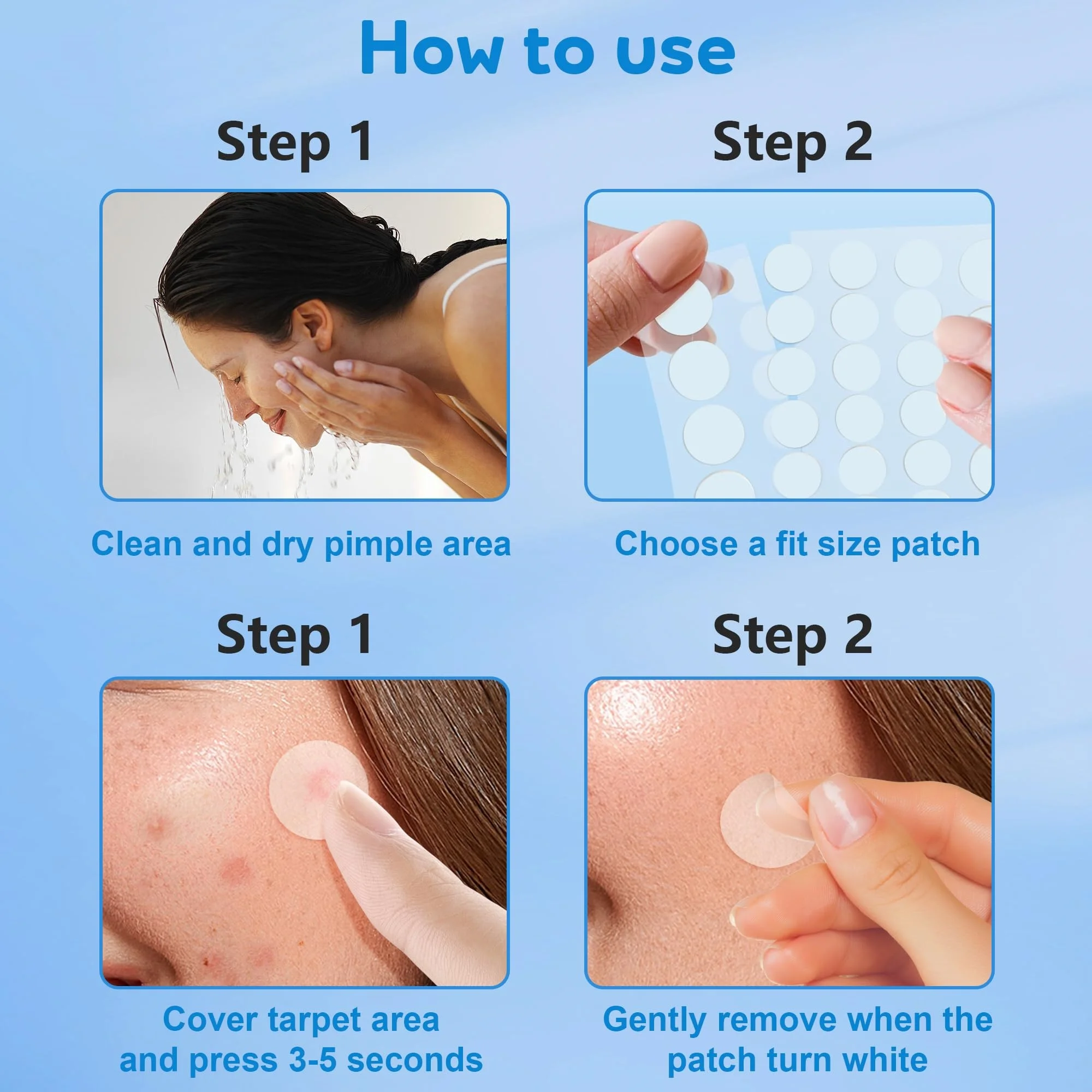 How to use

Step 1

Clean and dry pimple area

Step 2

Choose a fit size patch

Step 1

Cover tarpet area and press 3-5 seconds

Step 2

Gently remove when the patch turn white