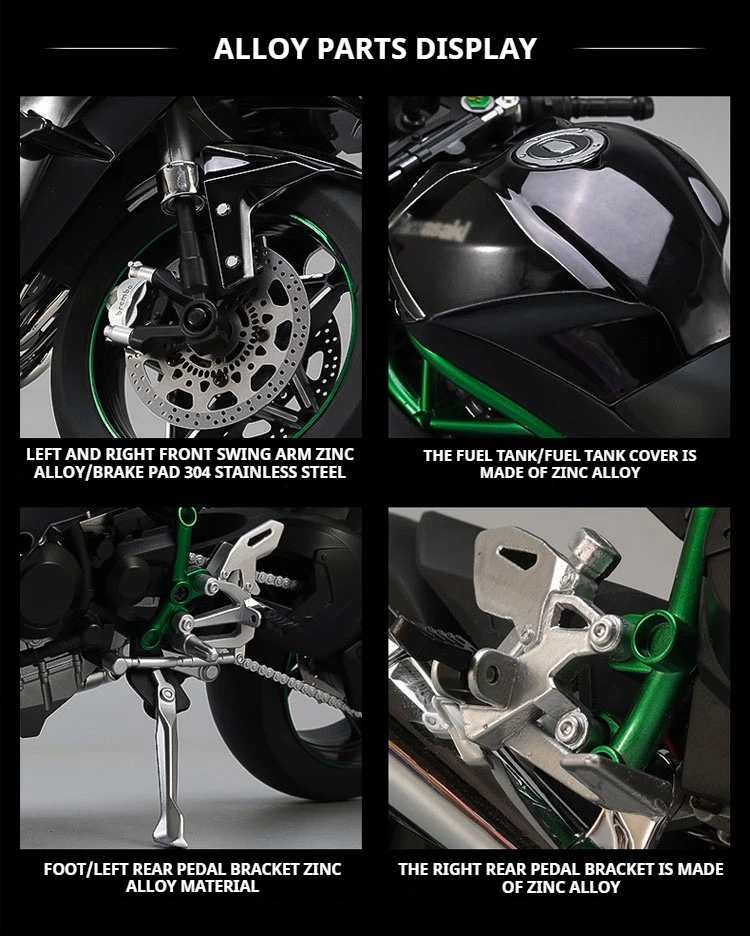 ALLOY PARTS DISPLAY

brembo

Kawasaki

LEFT AND RIGHT FRONT SWING ARM ZINC ALLOY/BRAKE PAD 304 STAINLESS STEEL

THE FUEL TANK/FUEL TANK COVER IS MADE OF ZINC ALLOY

FOOT/LEFT REAR PEDAL BRACKET ZINC ALLOY MATERIAL

THE RIGHT REAR PEDAL BRACKET IS MADE OF ZINC ALLOY