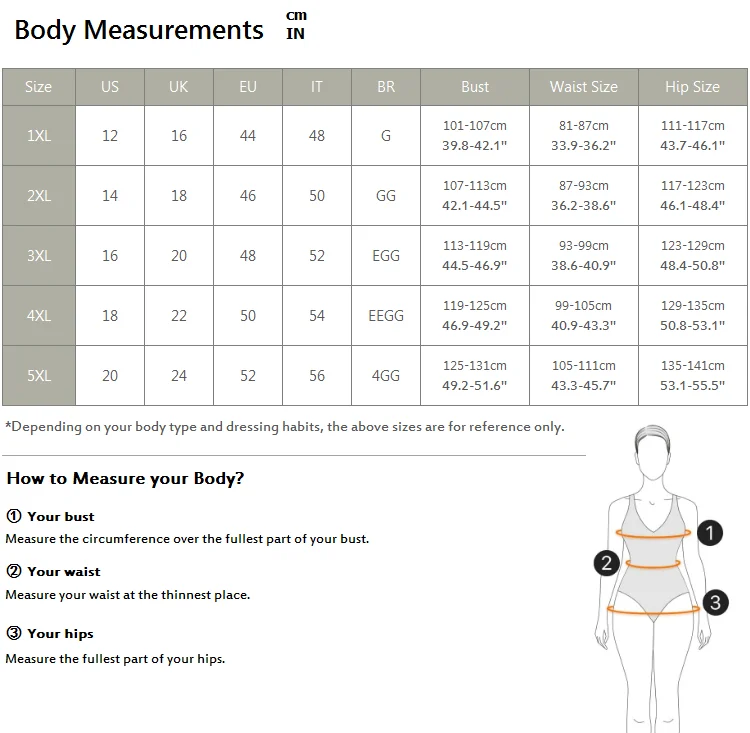 Body Measurements cm IN

| Size | US | UK | EU | IT | BR | Bust | Waist Size | Hip Size |
|---|---|---|---|---|---|---|---|---|
| 1XL | 12 | 16 | 44 | 48 | G | 101-107cm 39.8-42.1" | 81-87cm 33.9-36.2" | 111-117cm 43.7-46.1" |
| 2XL | 14 | 18 | 46 | 50 | GG | 107-113cm 42.1-44.5" | 87-93cm 36.2-38.6" | 117-123cm 46.1-48.4" |
| 3XL | 16 | 20 | 48 | 52 | EGG | 113-119cm 44.5-46.9" | 93-99cm 38.6-40.9" | 123-129cm 48.4-50.8" |
| 4XL | 18 | 22 | 50 | 54 | EEGG | 119-125cm 46.9-49.2" | 99-105cm 40.9-43.3" | 129-135cm 50.8-53.1" |
| 5XL | 20 | 24 | 52 | 56 | 4GG | 125-131cm 49.2-51.6" | 105-111cm 43.3-45.7" | 135-141cm 53.1-55.5" |

*Depending on your body type and dressing habits, the above sizes are for reference only.

How to Measure your Body?

① Your bust
Measure the circumference over the fullest part of your bust.

② Your waist
Measure your waist at the thinnest place.

③ Your hips
Measure the fullest part of your hips.

1
2
3