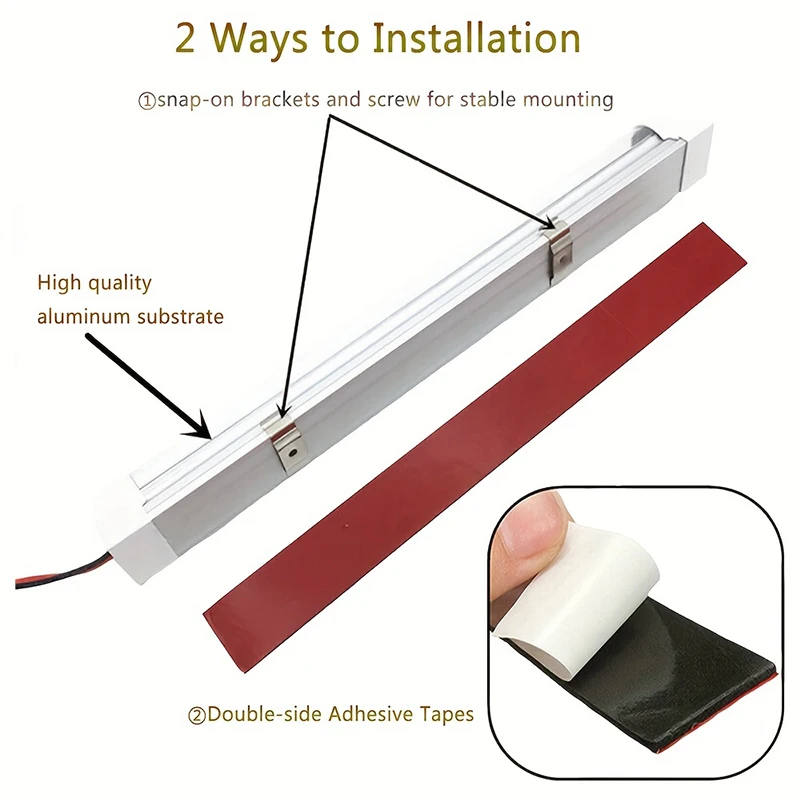 2 Ways to Installation

①snap-on brackets and screw for stable mounting

High quality aluminum substrate

②Double-side Adhesive Tapes