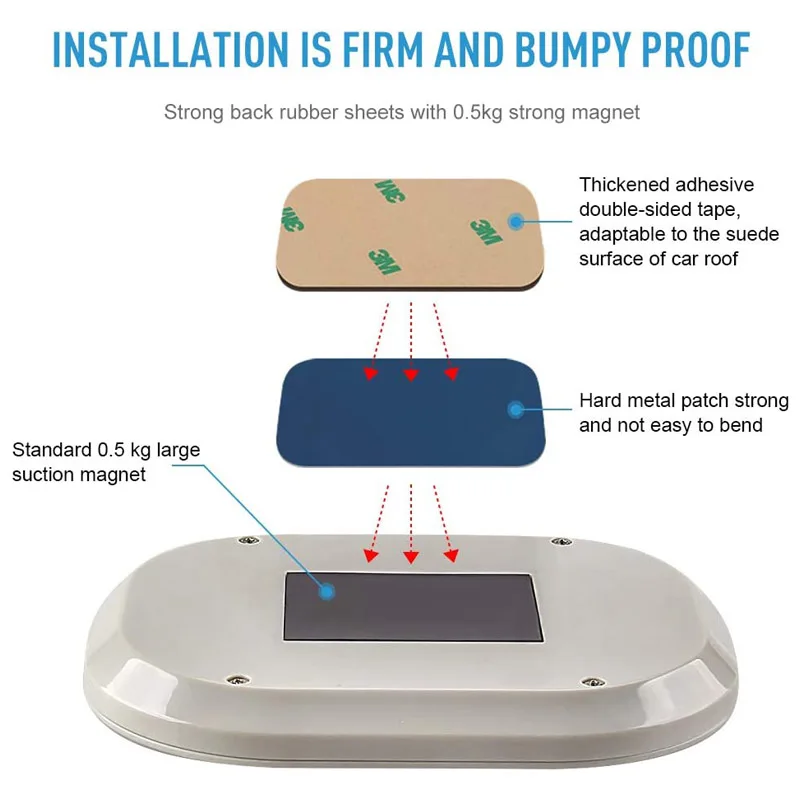 INSTALLATION IS FIRM AND BUMPY PROOF

Strong back rubber sheets with 0.5kg strong magnet

3M 3M 3M 3M

Thickened adhesive double-sided tape, adaptable to the suede surface of car roof

Hard metal patch strong and not easy to bend

Standard 0.5 kg large suction magnet