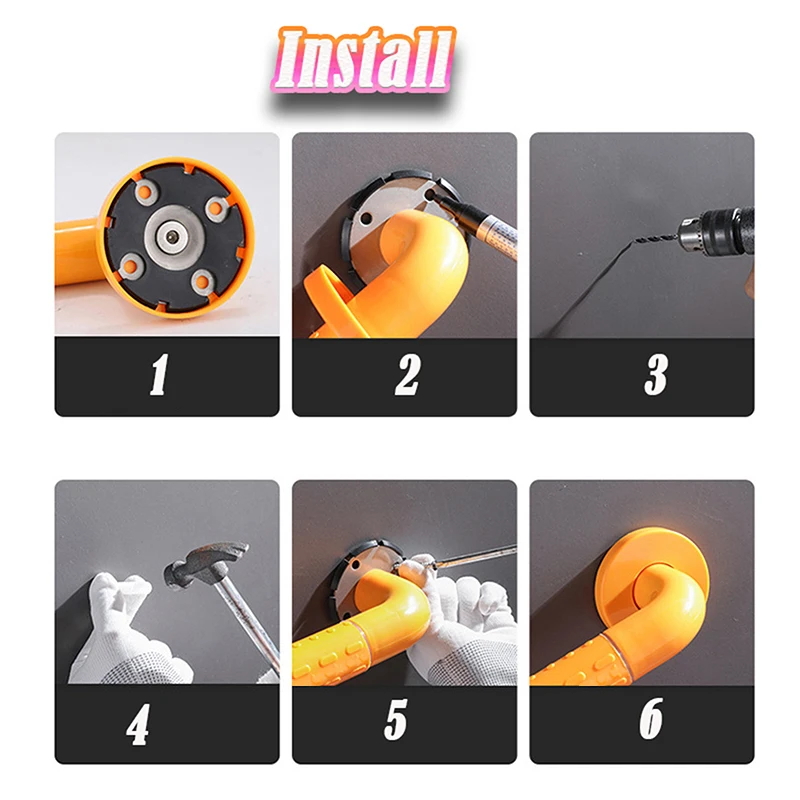 Install

1

2

3

4

5

6