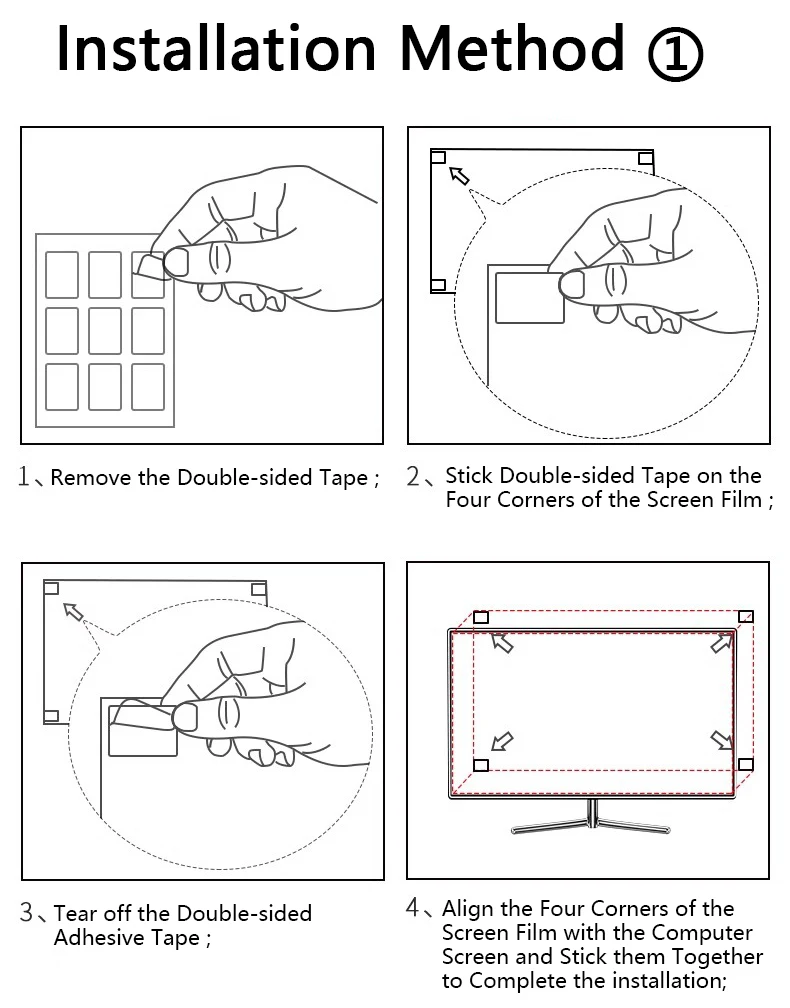 Installation Method ①

1、Remove the Double-sided Tape ;

2、Stick Double-sided Tape on the Four Corners of the Screen Film ;

3、Tear off the Double-sided Adhesive Tape ;

4、Align the Four Corners of the Screen Film with the Computer Screen and Stick them Together to Complete the installation;