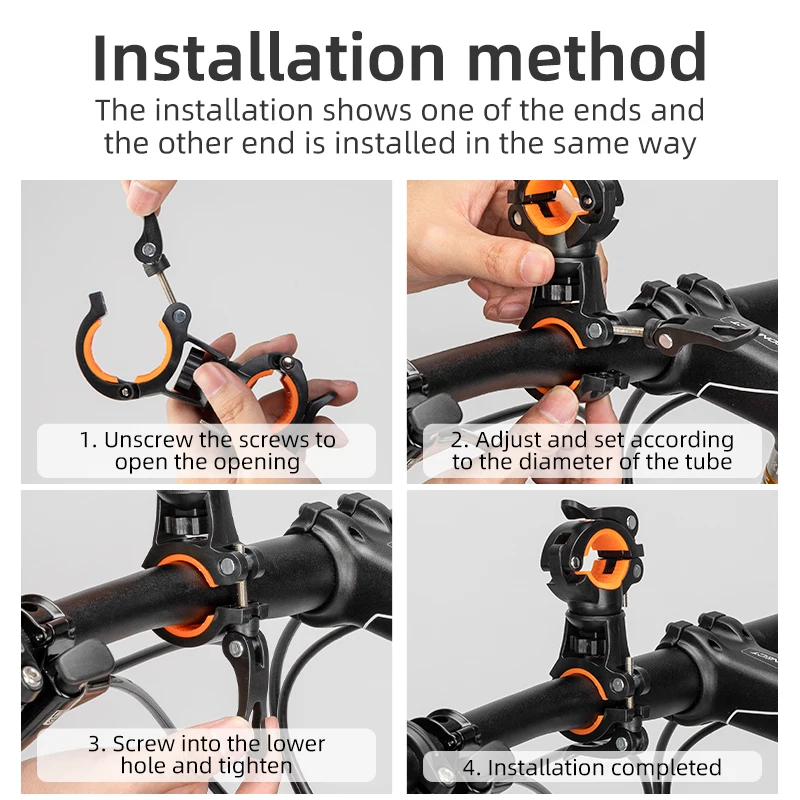 Installation method

The installation shows one of the ends and the other end is installed in the same way

1. Unscrew the screws to open the opening

2. Adjust and set according to the diameter of the tube

3. Screw into the lower hole and tighten

4. Installation completed