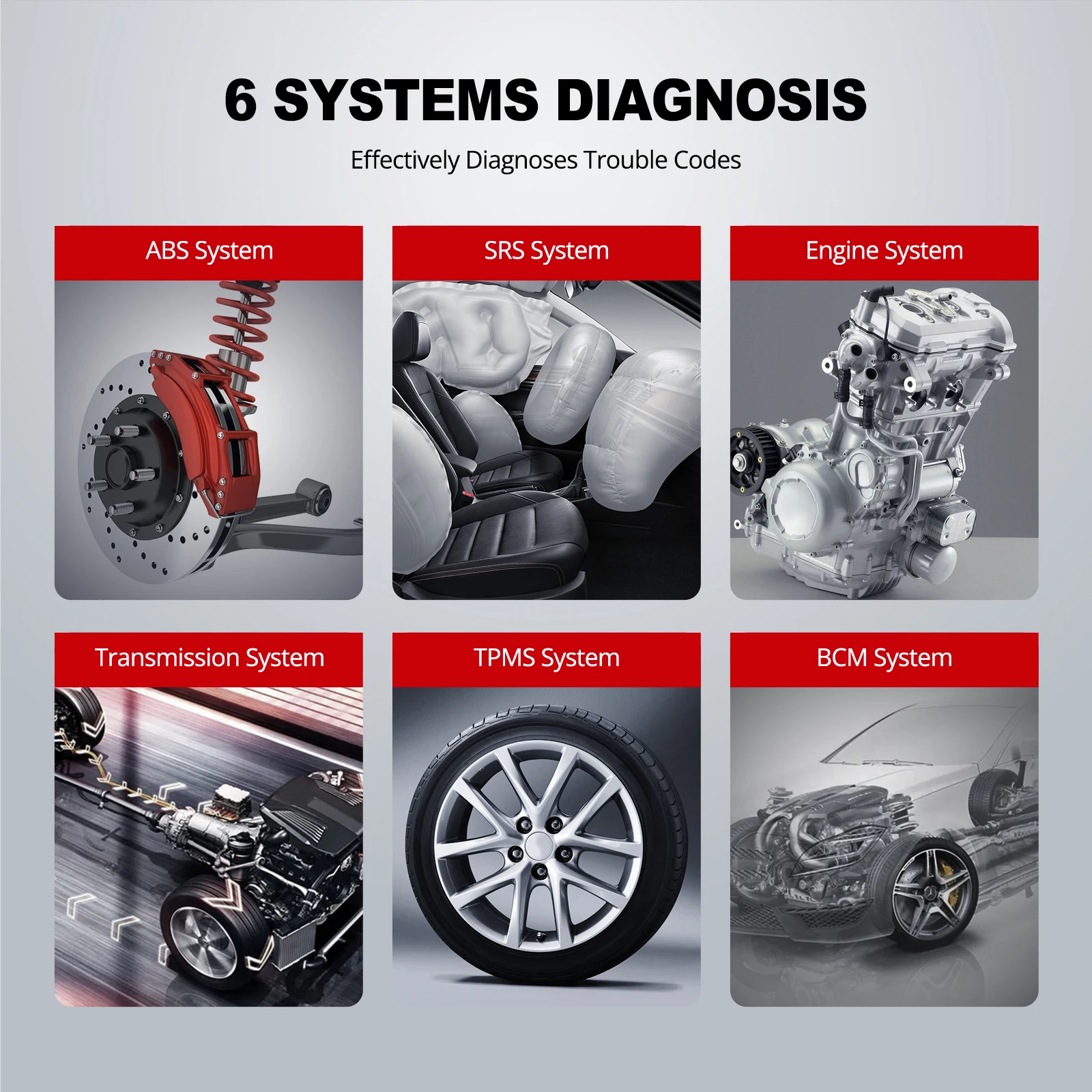 6 SYSTEMS DIAGNOSIS

Effectively Diagnoses Trouble Codes

ABS System

SRS System

Engine System

Transmission System

TPMS System

BCM System