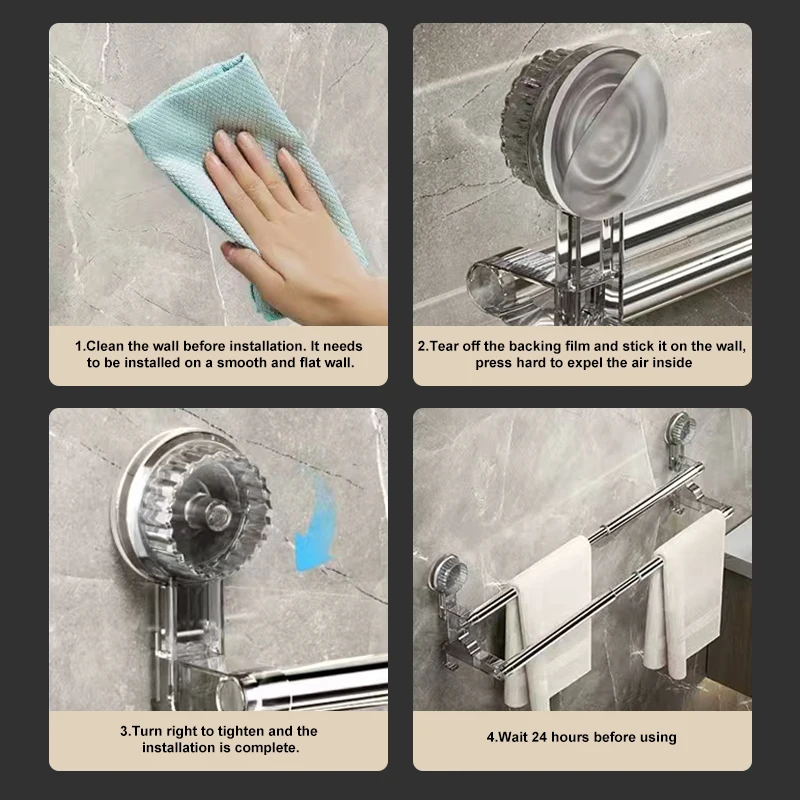 1.Clean the wall before installation. It needs to be installed on a smooth and flat wall.

2.Tear off the backing film and stick it on the wall, press hard to expel the air inside

3.Turn right to tighten and the installation is complete.

4.Wait 24 hours before using