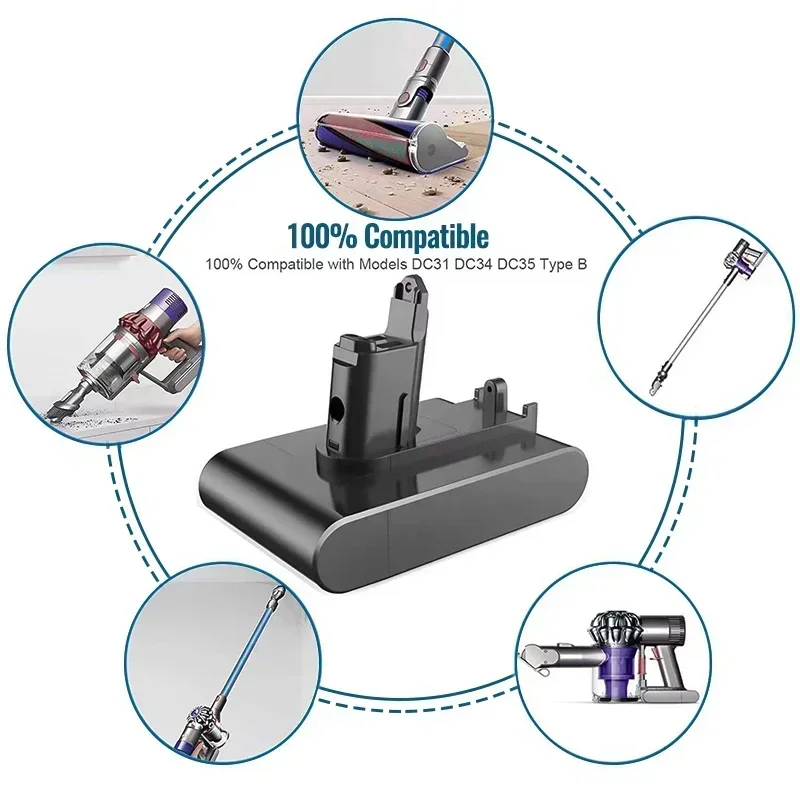 100% Compatible

100% Compatible with Models DC31 DC34 DC35 Type B