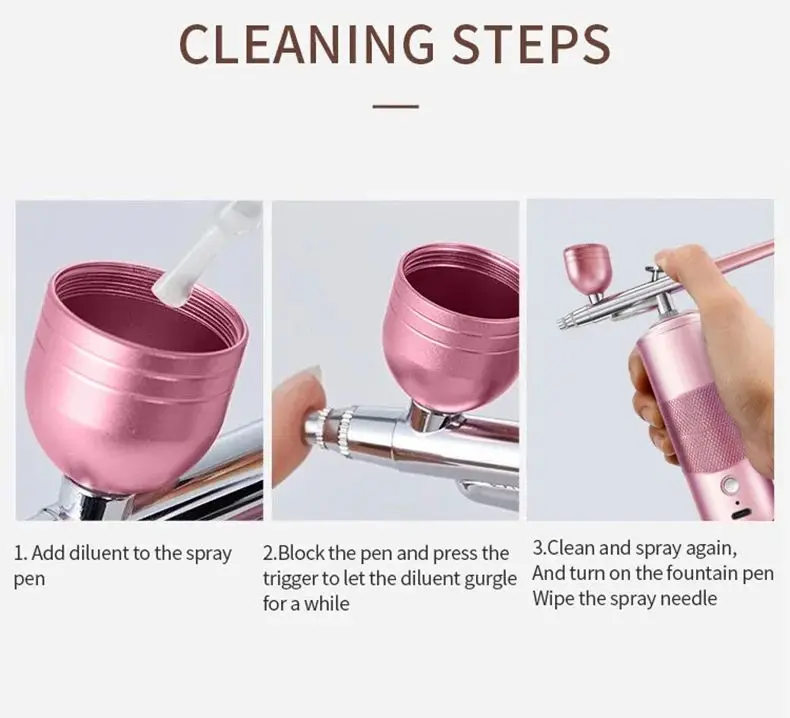 CLEANING STEPS

1. Add diluent to the spray pen

2.Block the pen and press the trigger to let the diluent gurgle for a while

3.Clean and spray again,
And turn on the fountain pen
Wipe the spray needle