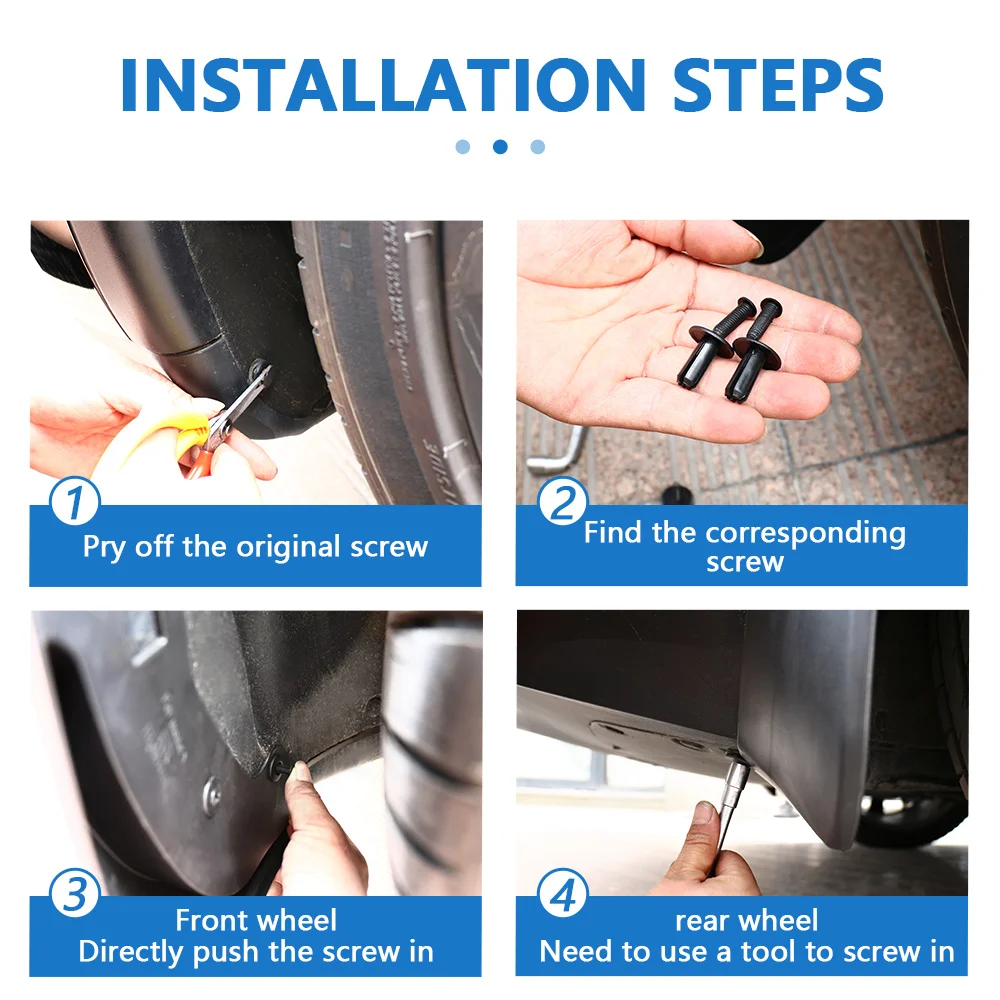 INSTALLATION STEPS

1
Pry off the original screw

2
Find the corresponding screw

3
Front wheel
Directly push the screw in

4
rear wheel
Need to use a tool to screw in