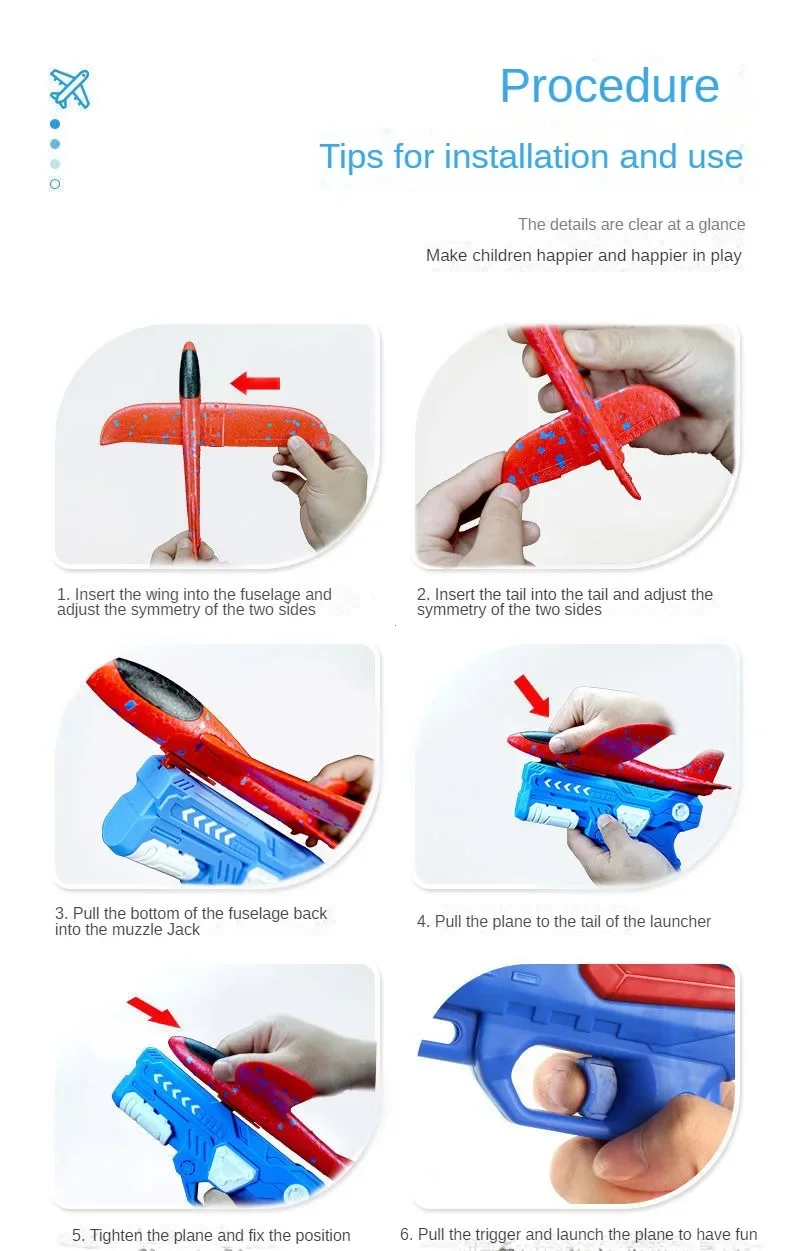 Procedure

Tips for installation and use

The details are clear at a glance

Make children happier and happier in play

1. Insert the wing into the fuselage and adjust the symmetry of the two sides

2. Insert the tail into the tail and adjust the symmetry of the two sides

3. Pull the bottom of the fuselage back into the muzzle Jack

4. Pull the plane to the tail of the launcher

5. Tighten the plane and fix the position

6. Pull the trigger and launch the plane to have fun