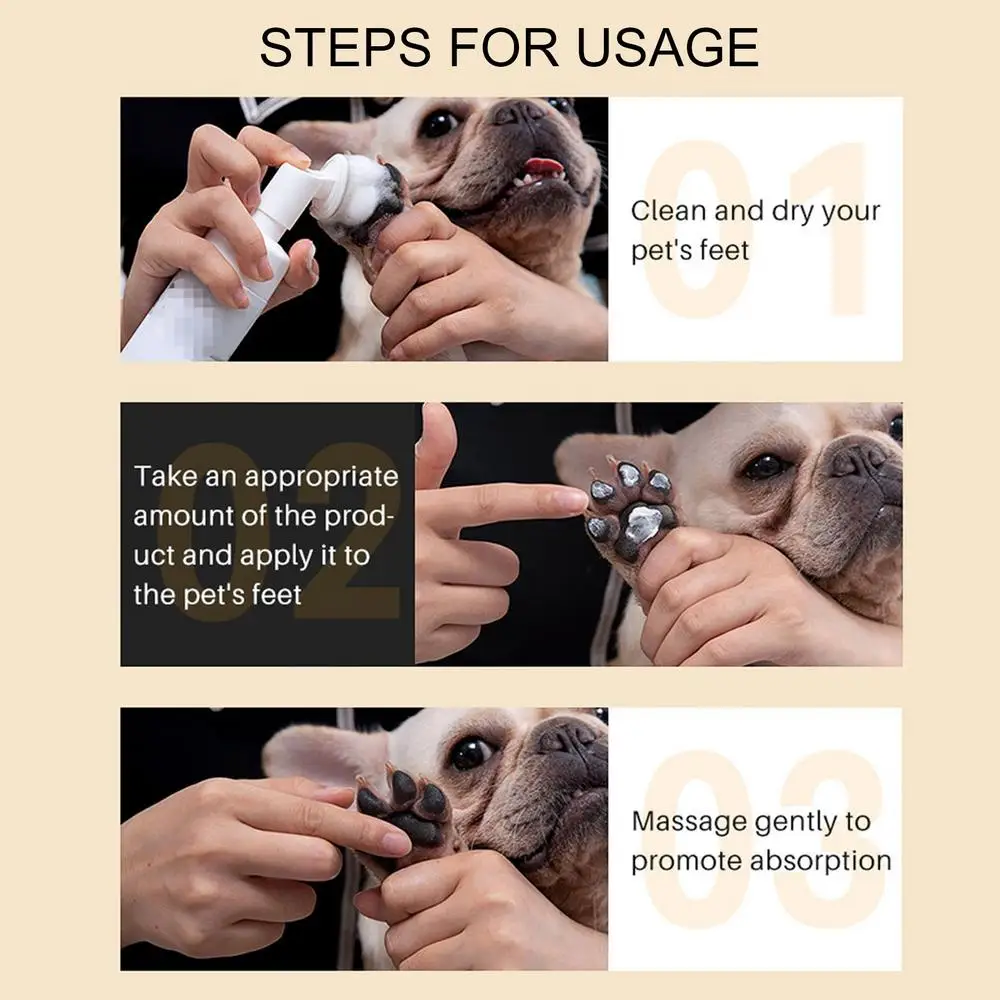 STEPS FOR USAGE

01
Clean and dry your pet's feet

02
Take an appropriate amount of the product and apply it to the pet's feet

03
Massage gently to promote absorption