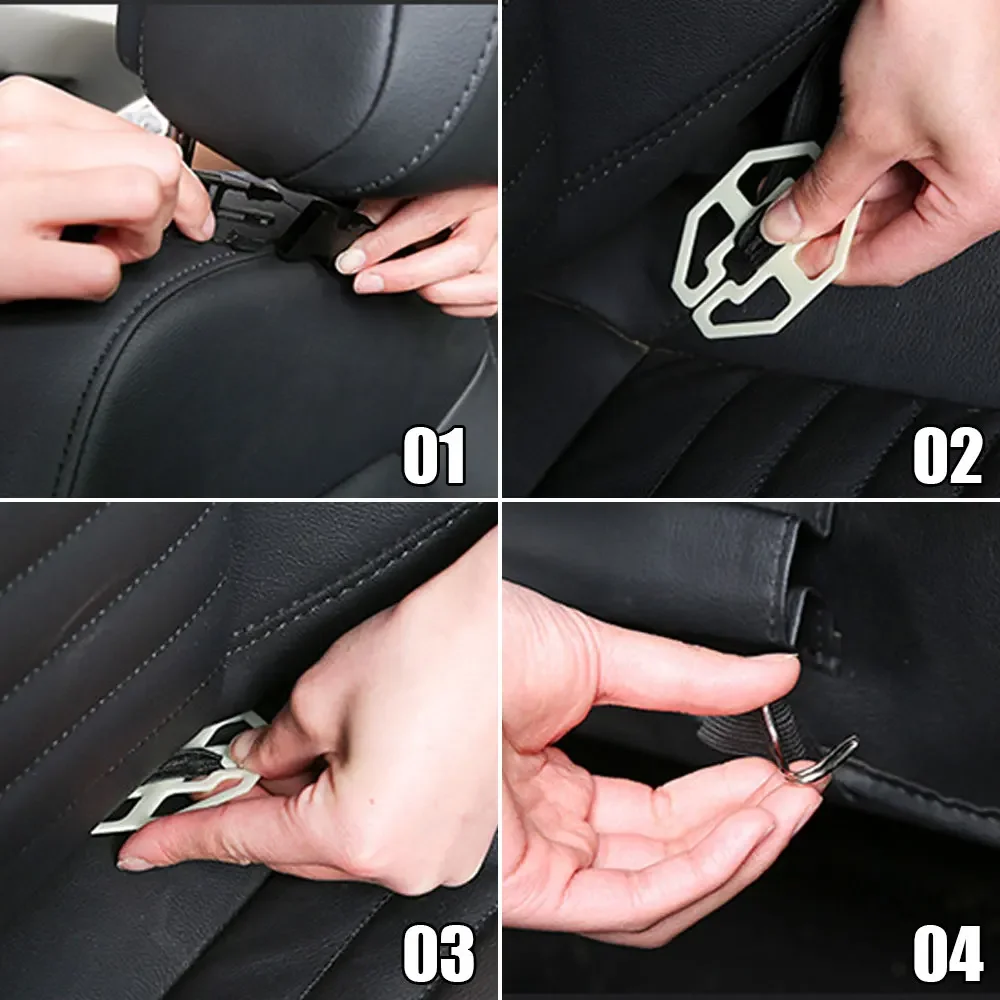 01

02

03

04