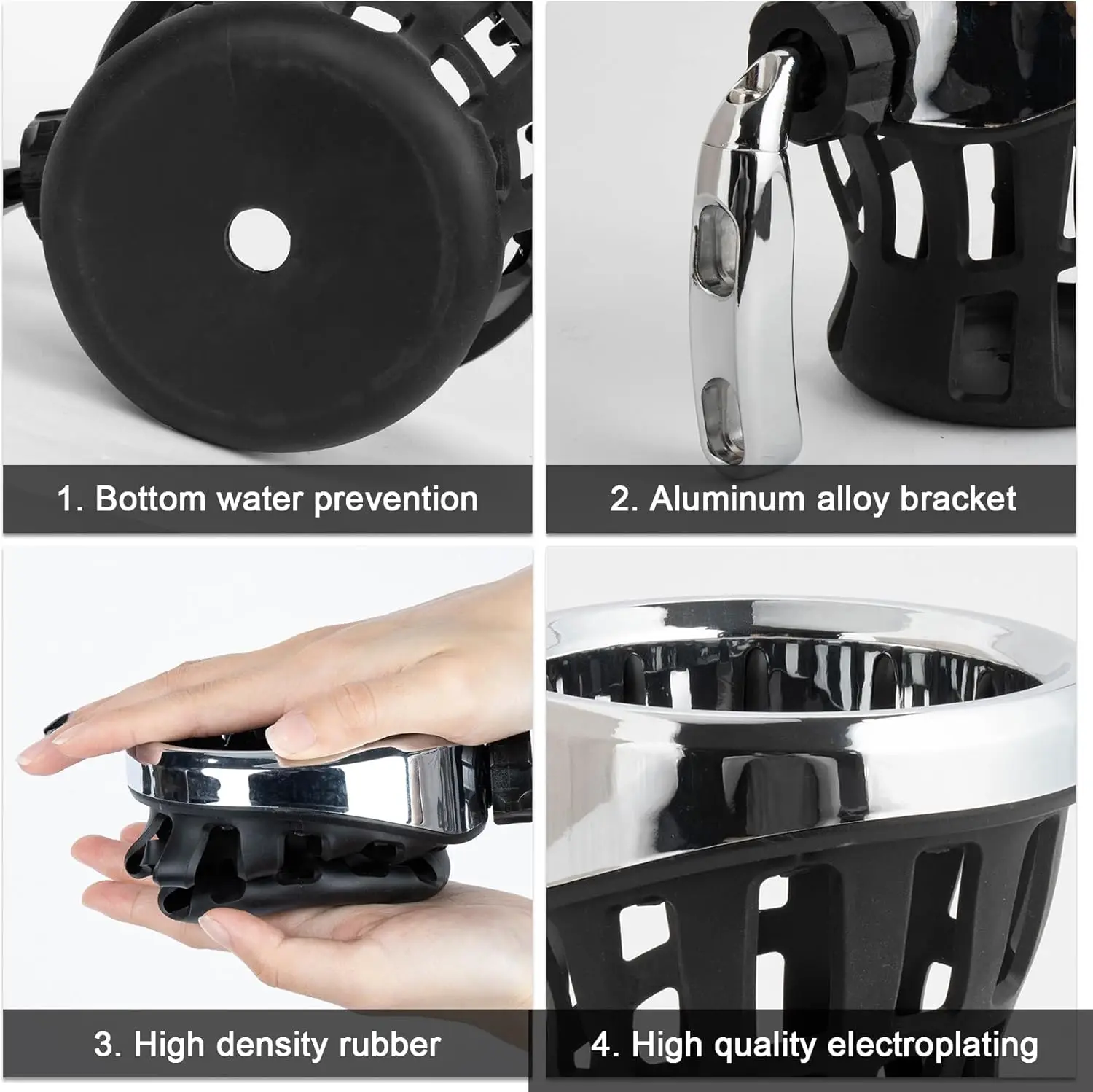 1. Bottom water prevention

2. Aluminum alloy bracket

3. High density rubber

4. High quality electroplating