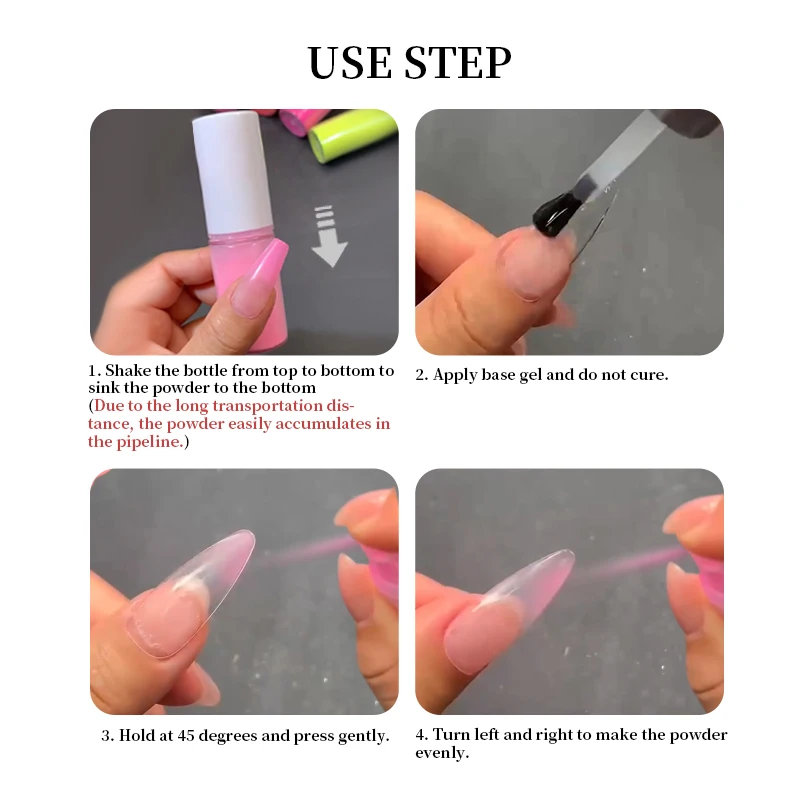 USE STEP

1. Shake the bottle from top to bottom to sink the powder to the bottom
(Due to the long transportation distance, the powder easily accumulates in the pipeline.)

2. Apply base gel and do not cure.

3. Hold at 45 degrees and press gently.

4. Turn left and right to make the powder evenly.