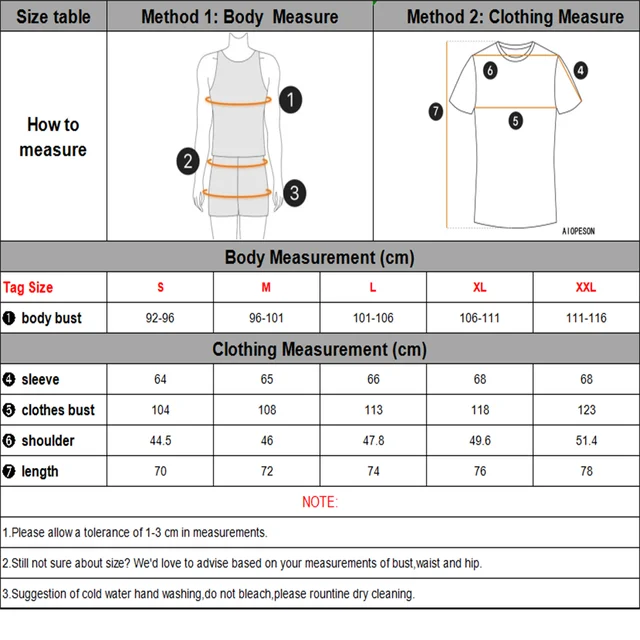 | Size table | Method 1: Body Measure | Method 2: Clothing Measure |
|---|---|---|
| How to measure | 1 2 3 | 6 4 7 5 AIOPESON |

Body Measurement (cm)

| Tag Size | S | M | L | XL | XXL |
|---|---|---|---|---|---|
| ❶ body bust | 92-96 | 96-101 | 101-106 | 106-111 | 111-116 |

Clothing Measurement (cm)

| | | | | | |
|---|---|---|---|---|---|
| ❹ sleeve | 64 | 65 | 66 | 68 | 68 |
| ❺ clothes bust | 104 | 108 | 113 | 118 | 123 |
| ❻ shoulder | 44.5 | 46 | 47.8 | 49.6 | 51.4 |
| ❼ length | 70 | 72 | 74 | 76 | 78 |

NOTE:

1.Please allow a tolerance of 1-3 cm in measurements.

2.Still not sure about size? We'd love to advise based on your measurements of bust,waist and hip.

3.Suggestion of cold water hand washing,do not bleach,please rountine dry cleaning.