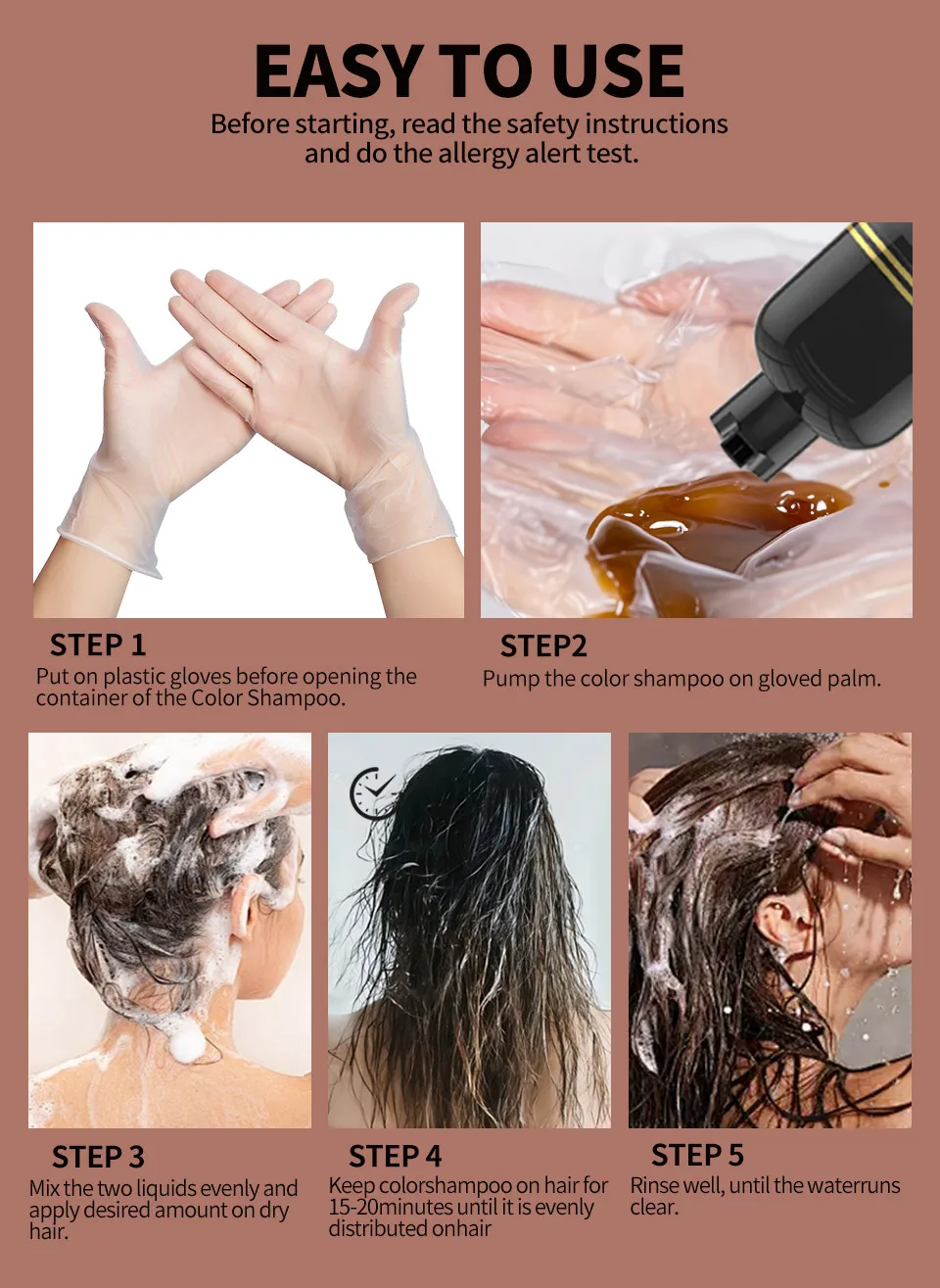 EASY TO USE

Before starting, read the safety instructions and do the allergy alert test.

STEP 1
Put on plastic gloves before opening the container of the Color Shampoo.

STEP2
Pump the color shampoo on gloved palm.

STEP 3
Mix the two liquids evenly and apply desired amount on dry hair.

STEP 4
Keep colorshampoo on hair for 15-20minutes until it is evenly distributed onhair

STEP 5
Rinse well, until the waterruns clear.