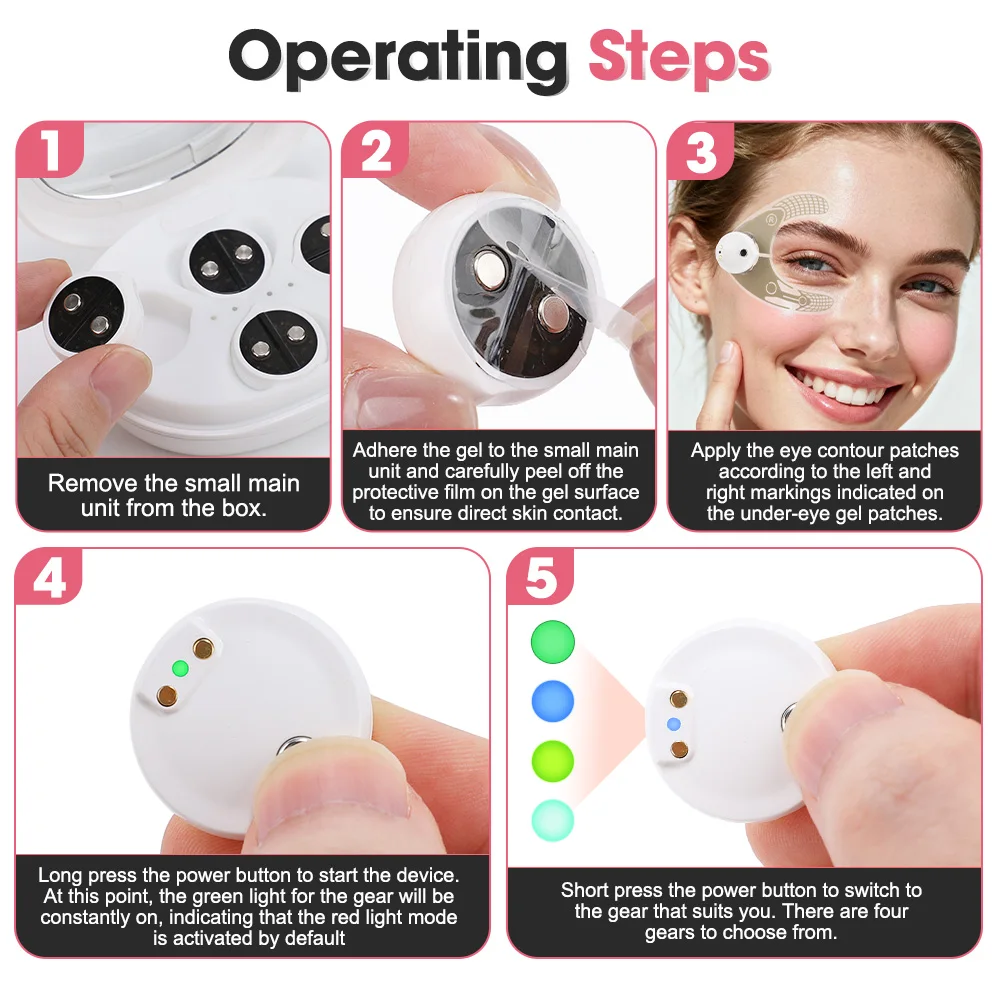 Operating Steps

1

Remove the small main unit from the box.

2

Adhere the gel to the small main unit and carefully peel off the protective film on the gel surface to ensure direct skin contact.

3

Apply the eye contour patches according to the left and right markings indicated on the under-eye gel patches.

4

Long press the power button to start the device. At this point, the green light for the gear will be constantly on, indicating that the red light mode is activated by default

5

Short press the power button to switch to the gear that suits you. There are four gears to choose from.