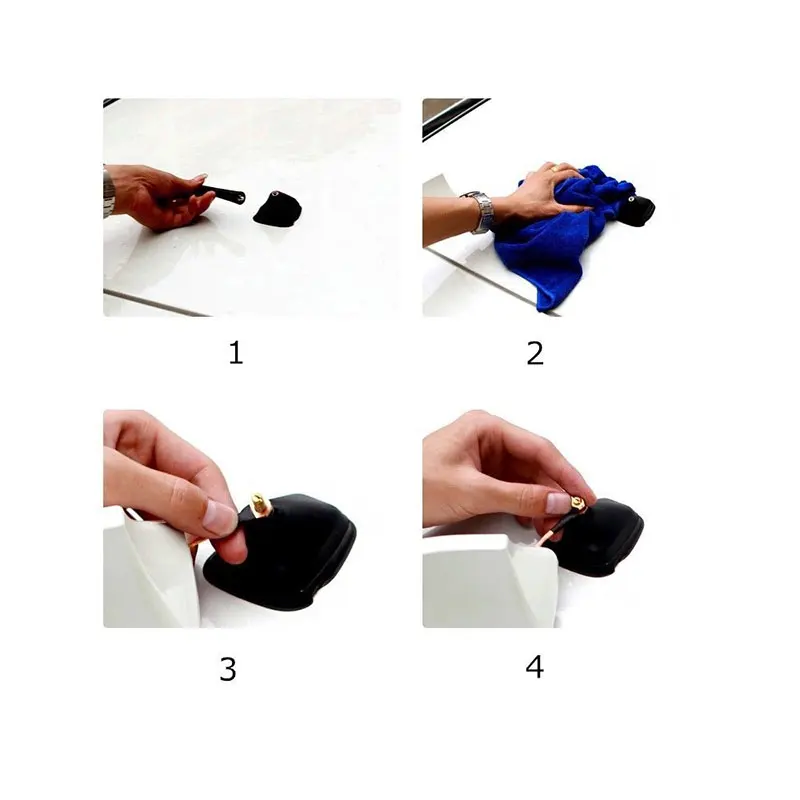 1

2

3

4