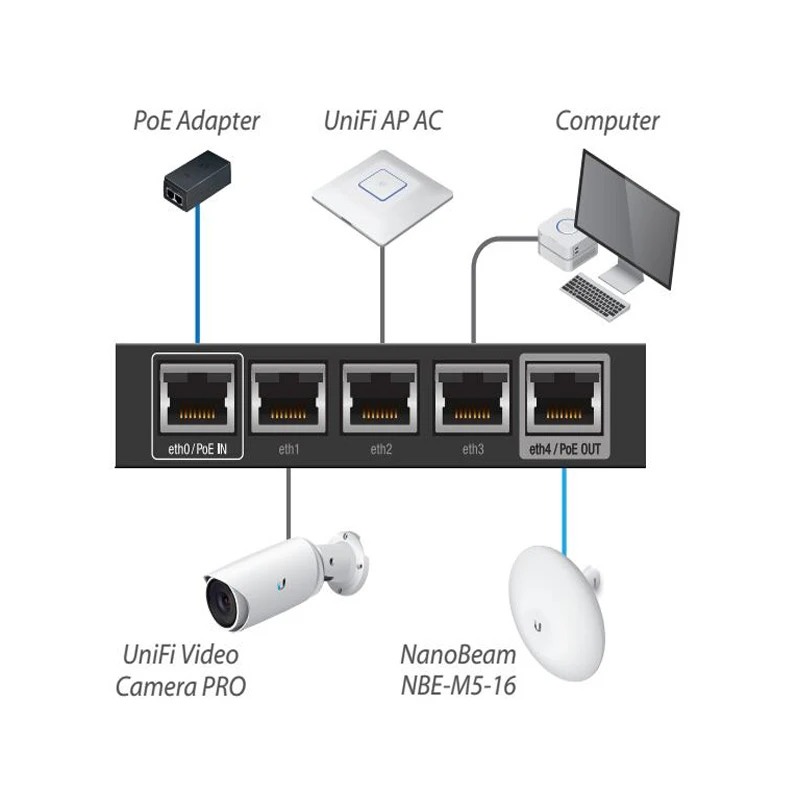 PoE Adapter

UniFi AP AC

Computer

eth0 / PoE IN

eth1

eth2

eth3

eth4 / PoE OUT

UniFi Video Camera PRO

NanoBeam NBE-M5-16