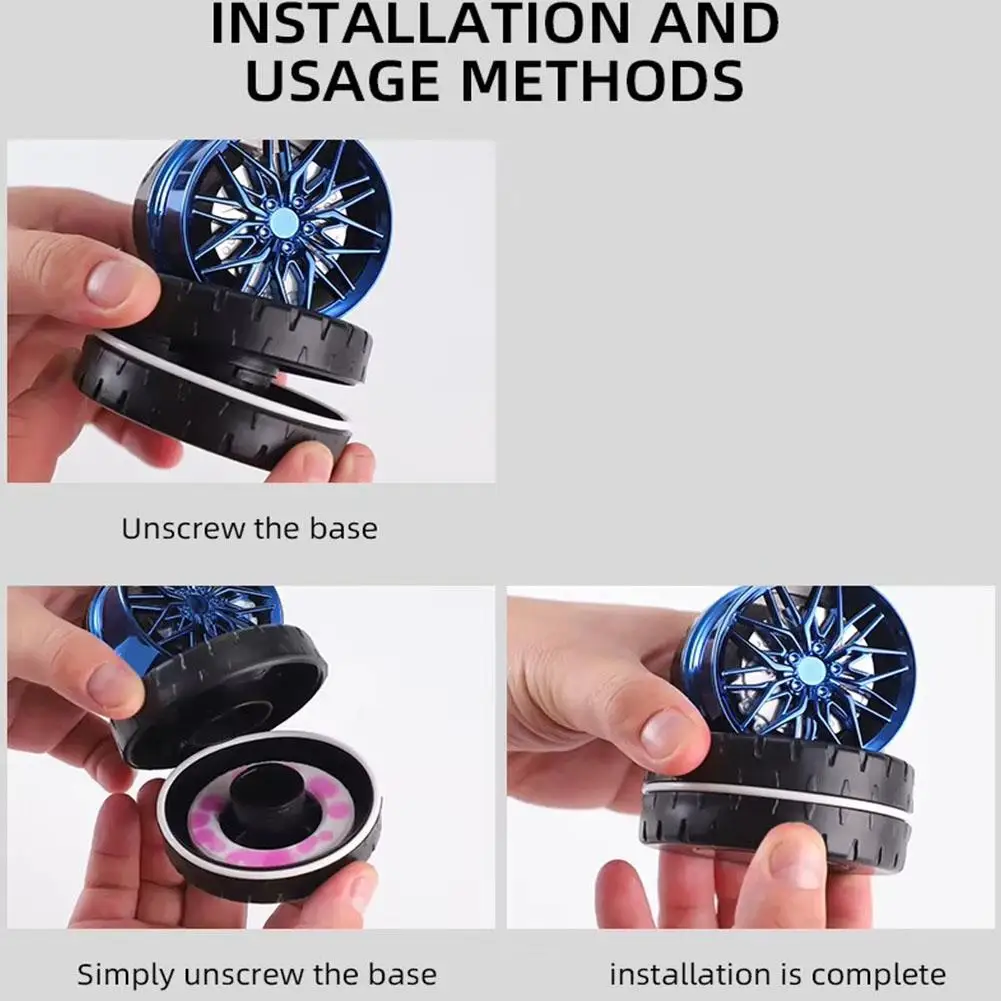 INSTALLATION AND USAGE METHODS

Unscrew the base

Simply unscrew the base

installation is complete