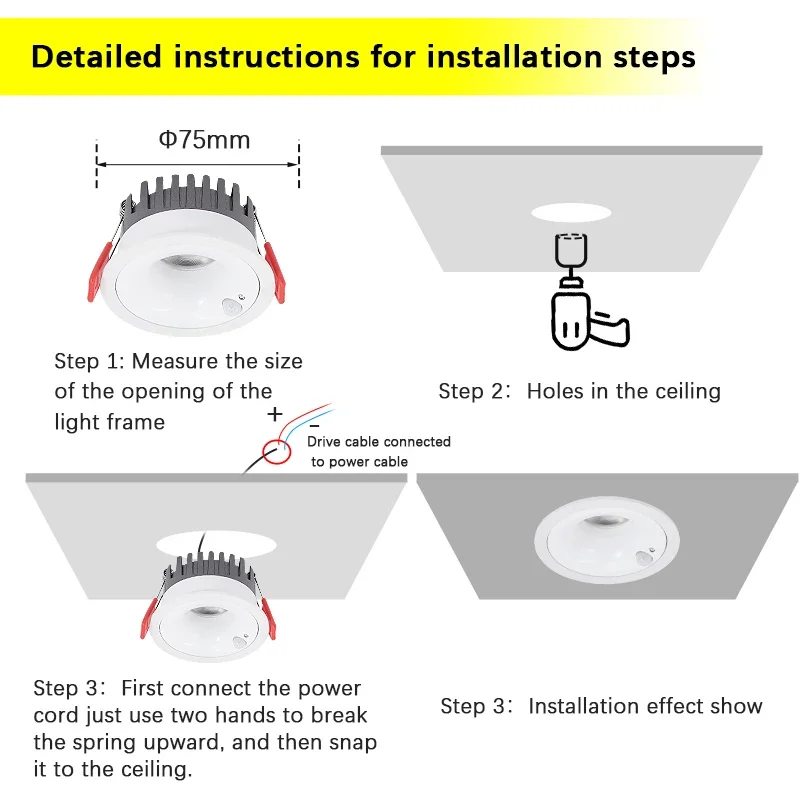 Detailed instructions for installation steps

Φ75mm

Step 1: Measure the size of the opening of the light frame

Step 2: Holes in the ceiling

+ -

Drive cable connected to power cable

Step 3: First connect the power cord just use two hands to break the spring upward, and then snap it to the ceiling.

Step 3: Installation effect show