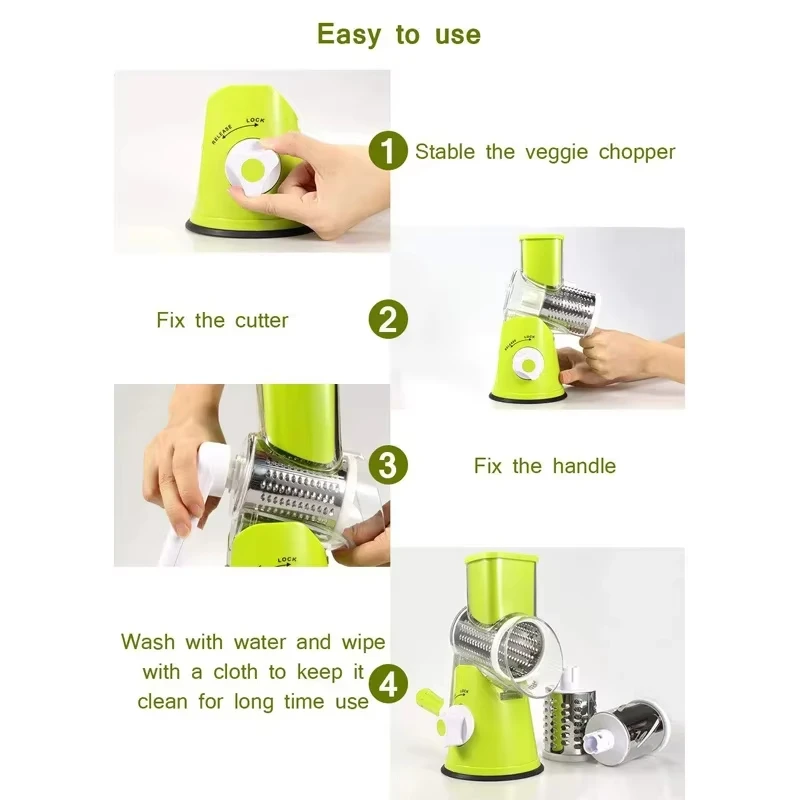 Easy to use

RELEASE LOCK

1 Stable the veggie chopper

Fix the cutter 2

RELEASE LOCK

3 Fix the handle

LOCK

Wash with water and wipe with a cloth to keep it clean for long time use 4

LOCK