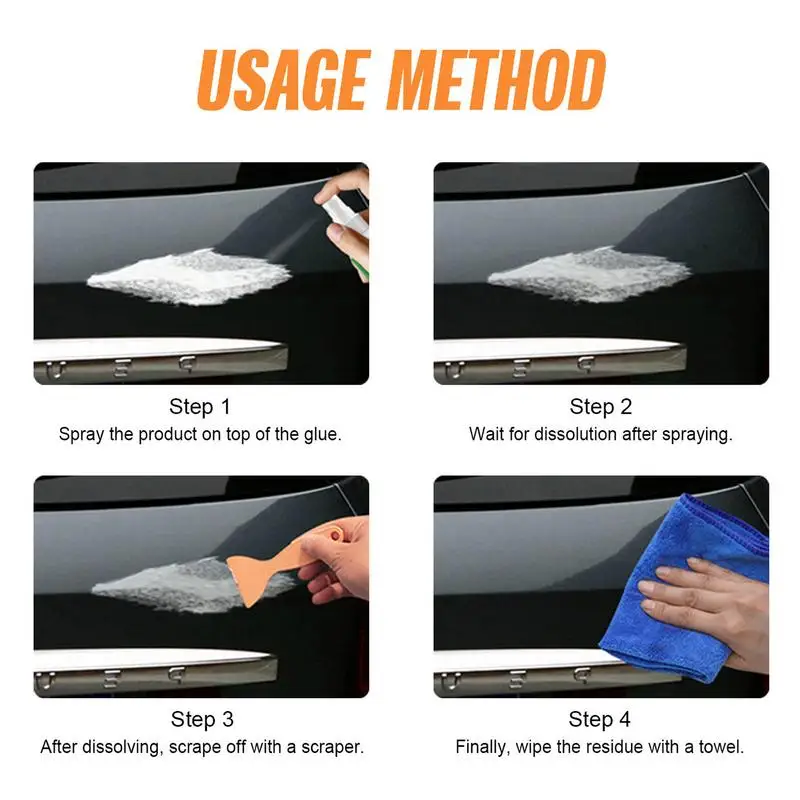 USAGE METHOD

Step 1
Spray the product on top of the glue.

Step 2
Wait for dissolution after spraying.

Step 3
After dissolving, scrape off with a scraper.

Step 4
Finally, wipe the residue with a towel.