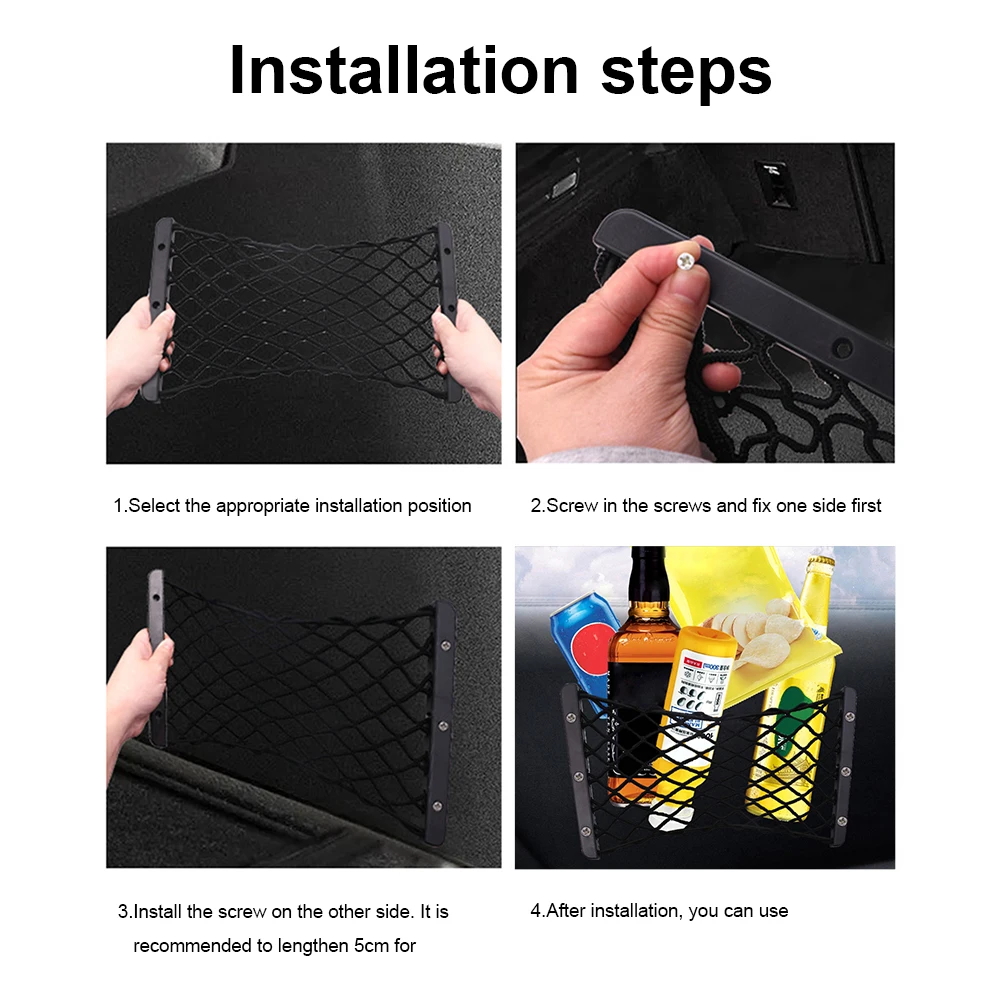 Installation steps

1.Select the appropriate installation position

2.Screw in the screws and fix one side first

3.Install the screw on the other side. It is recommended to lengthen 5cm for

4.After installation, you can use