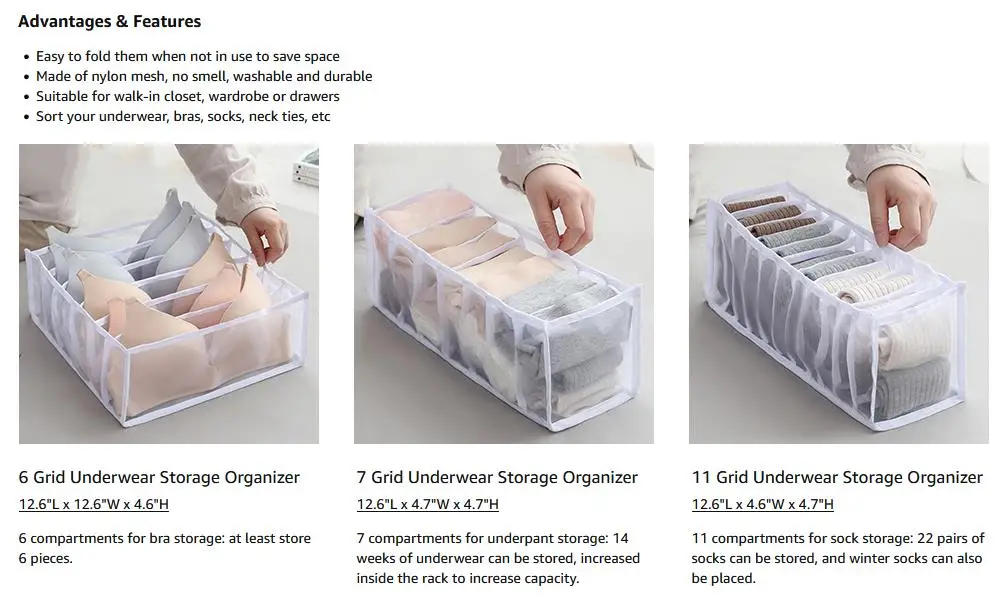 Advantages & Features

• Easy to fold them when not in use to save space
• Made of nylon mesh, no smell, washable and durable
• Suitable for walk-in closet, wardrobe or drawers
• Sort your underwear, bras, socks, neck ties, etc

6 Grid Underwear Storage Organizer
12.6"L x 12.6"W x 4.6"H

6 compartments for bra storage: at least store 6 pieces.

7 Grid Underwear Storage Organizer
12.6"L x 4.7"W x 4.7"H

7 compartments for underpant storage: 14 weeks of underwear can be stored, increased inside the rack to increase capacity.

11 Grid Underwear Storage Organizer
12.6"L x 4.6"W x 4.7"H

11 compartments for sock storage: 22 pairs of socks can be stored, and winter socks can also be placed.