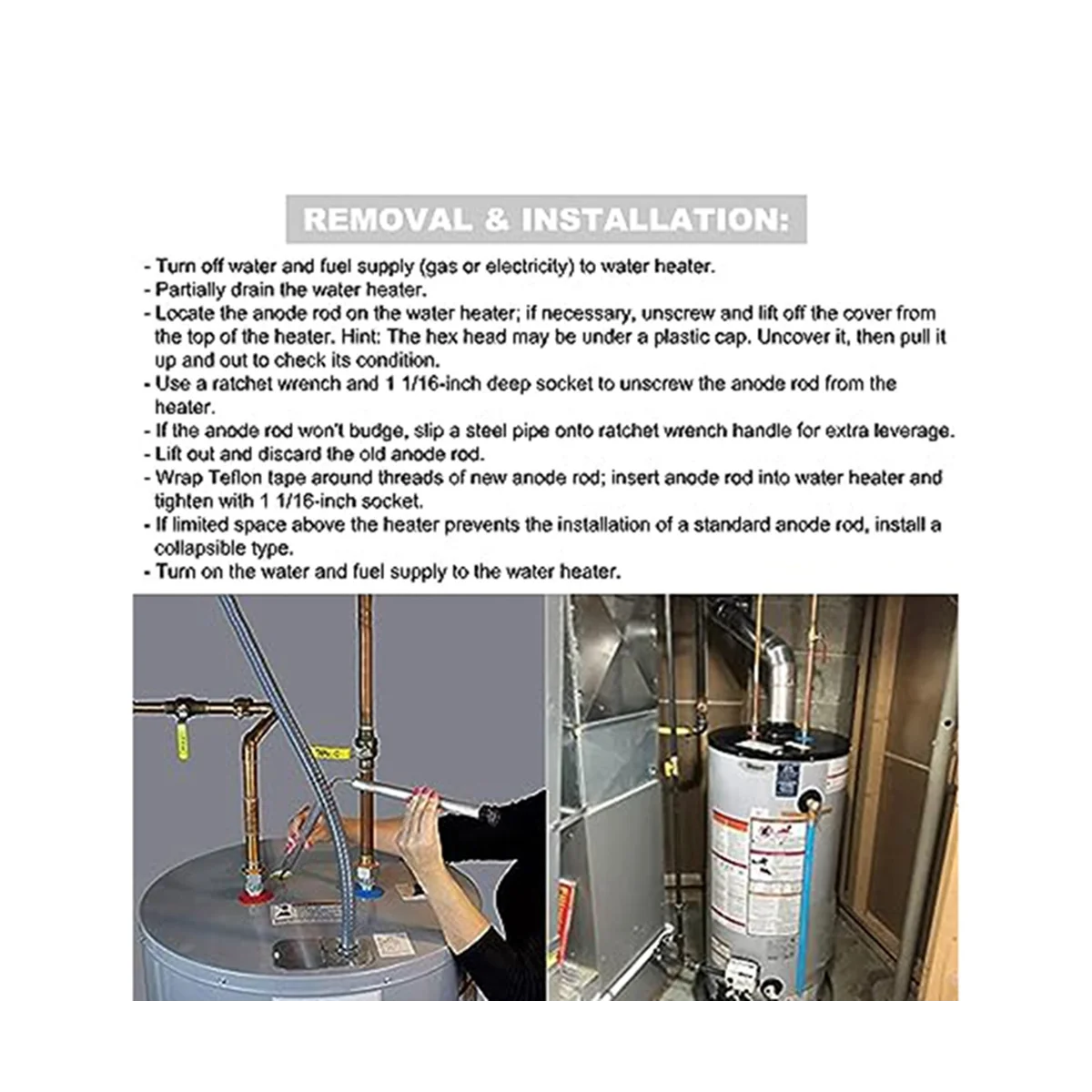 REMOVAL & INSTALLATION:

- Turn off water and fuel supply (gas or electricity) to water heater.
- Partially drain the water heater.
- Locate the anode rod on the water heater; if necessary, unscrew and lift off the cover from the top of the heater. Hint: The hex head may be under a plastic cap. Uncover it, then pull it up and out to check its condition.
- Use a ratchet wrench and 1 1/16-inch deep socket to unscrew the anode rod from the heater.
- If the anode rod won't budge, slip a steel pipe onto ratchet wrench handle for extra leverage.
- Lift out and discard the old anode rod.
- Wrap Teflon tape around threads of new anode rod; insert anode rod into water heater and tighten with 1 1/16-inch socket.
- If limited space above the heater prevents the installation of a standard anode rod, install a collapsible type.
- Turn on the water and fuel supply to the water heater.