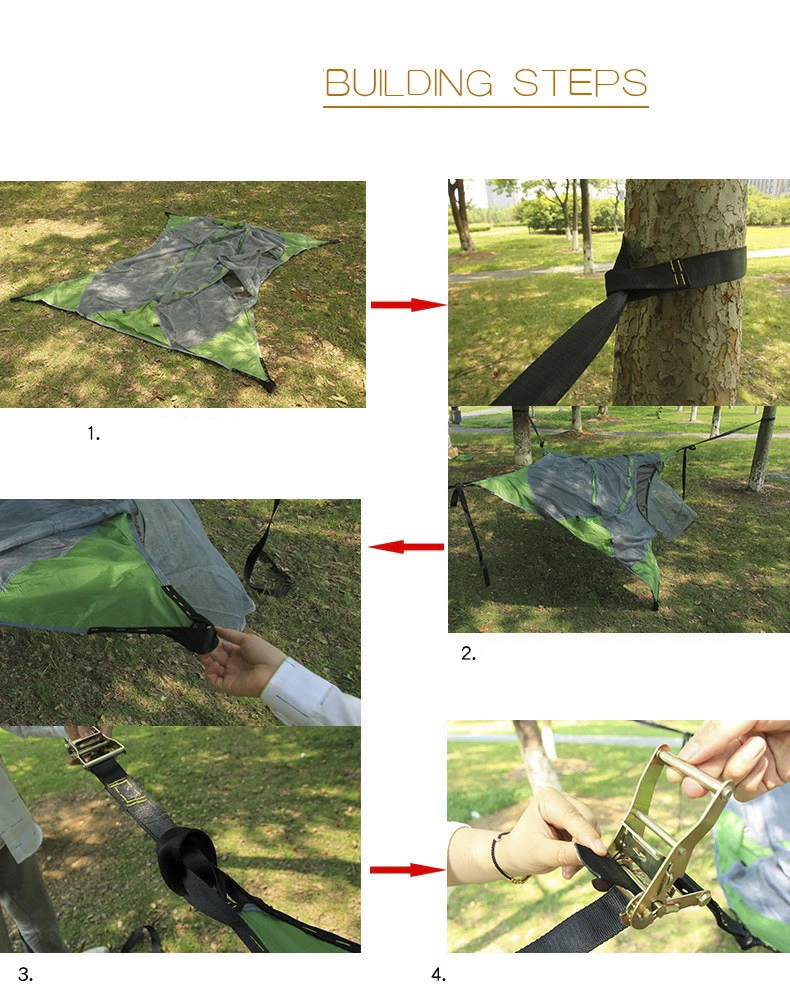 BUILDING STEPS

1.

2.

3.

4.