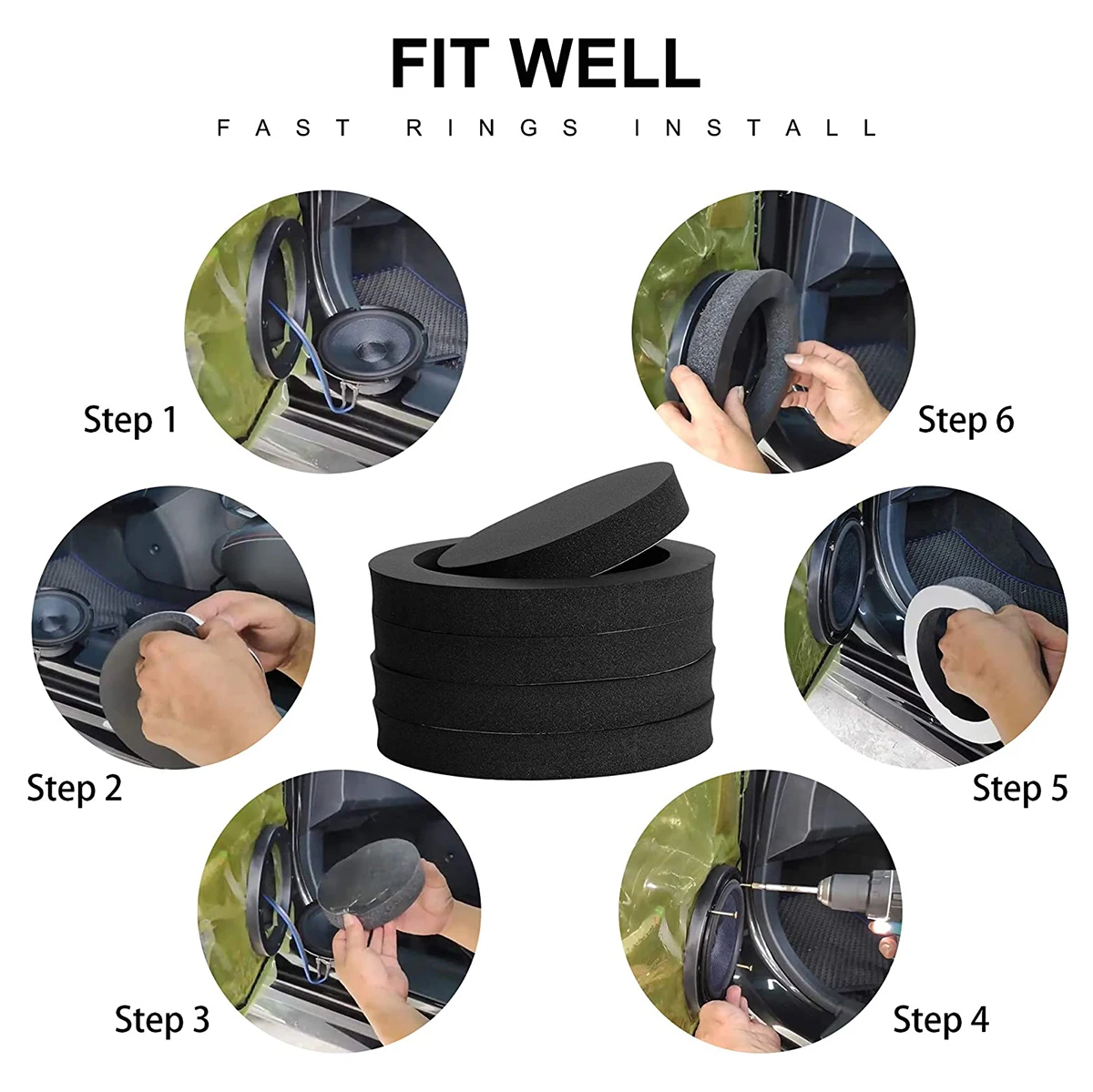 FIT WELL

FAST RINGS INSTALL

Step 1

Step 6

Step 2

Step 5

Step 3

Step 4