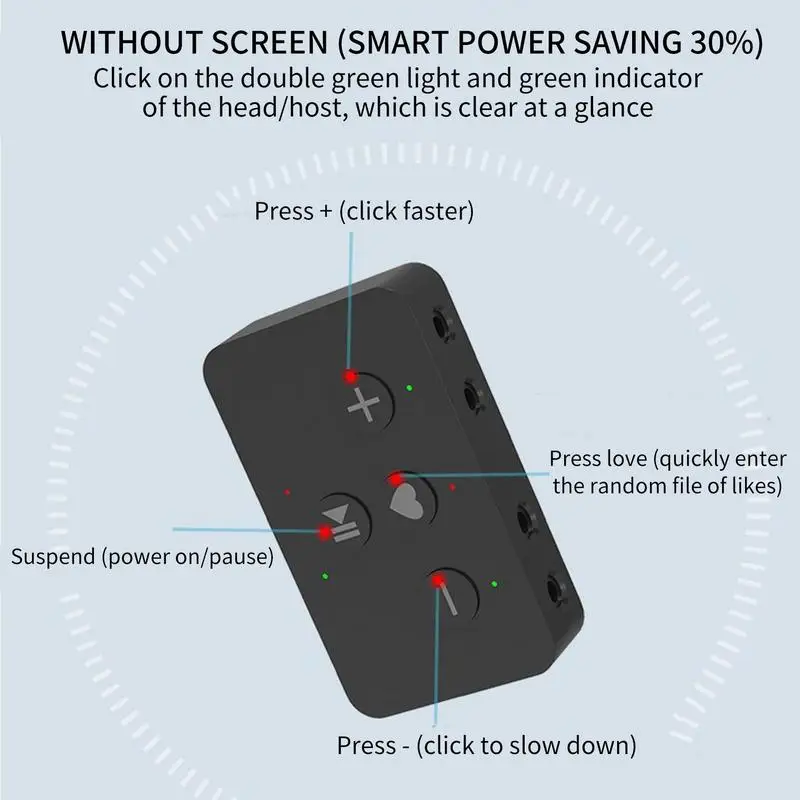 WITHOUT SCREEN (SMART POWER SAVING 30%)
Click on the double green light and green indicator of the head/host, which is clear at a glance

Press + (click faster)

Press love (quickly enter the random file of likes)

Suspend (power on/pause)

Press - (click to slow down)