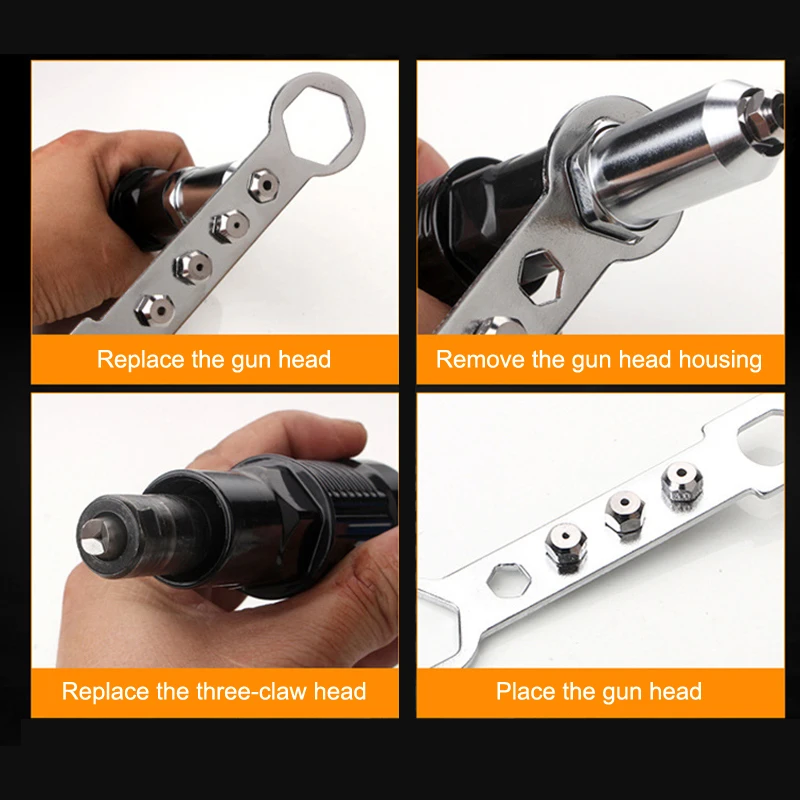 Replace the gun head

Remove the gun head housing

Replace the three-claw head

Place the gun head