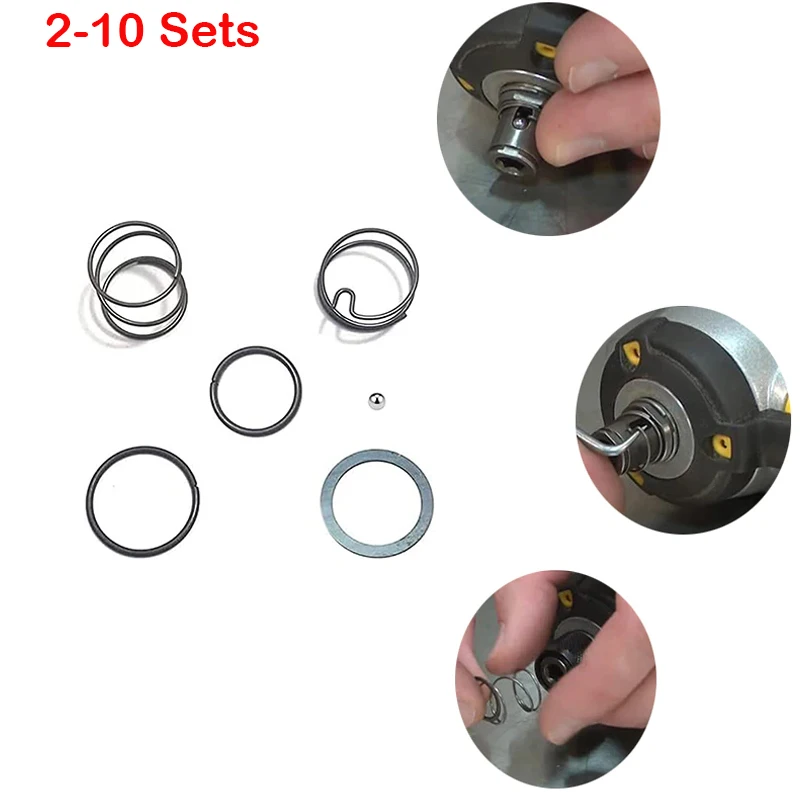 2-10 Sets