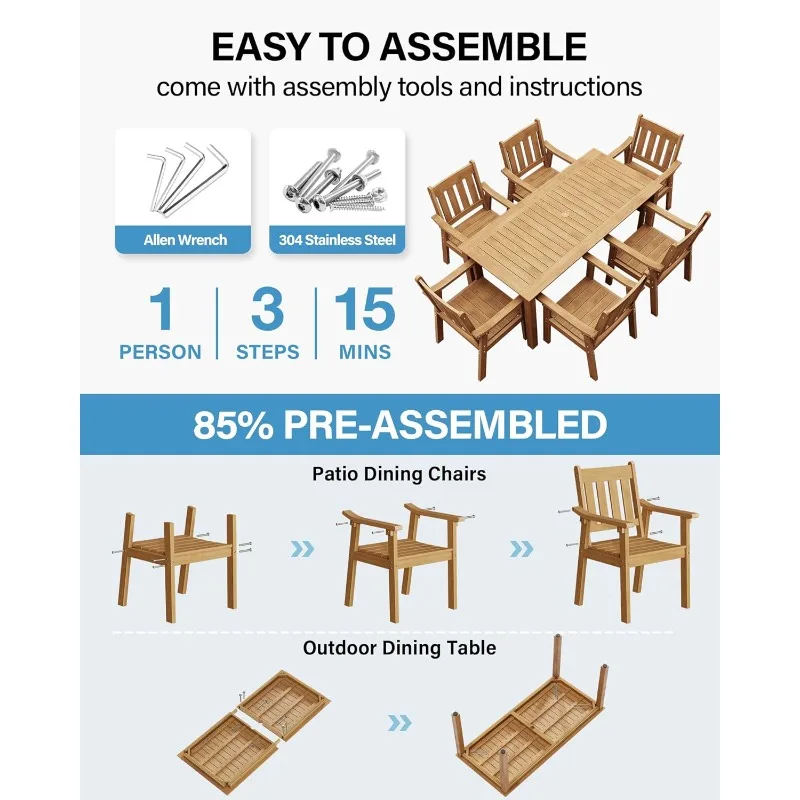 EASY TO ASSEMBLE

come with assembly tools and instructions

Allen Wrench

304 Stainless Steel

1
PERSON

3
STEPS

15
MINS

85% PRE-ASSEMBLED

Patio Dining Chairs

Outdoor Dining Table