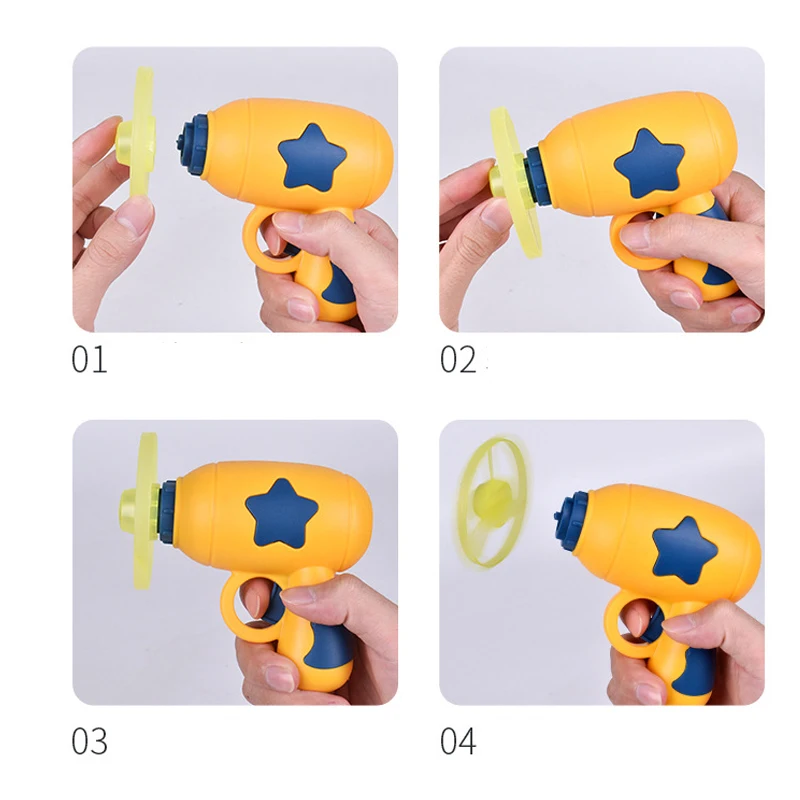 01

02

03

04