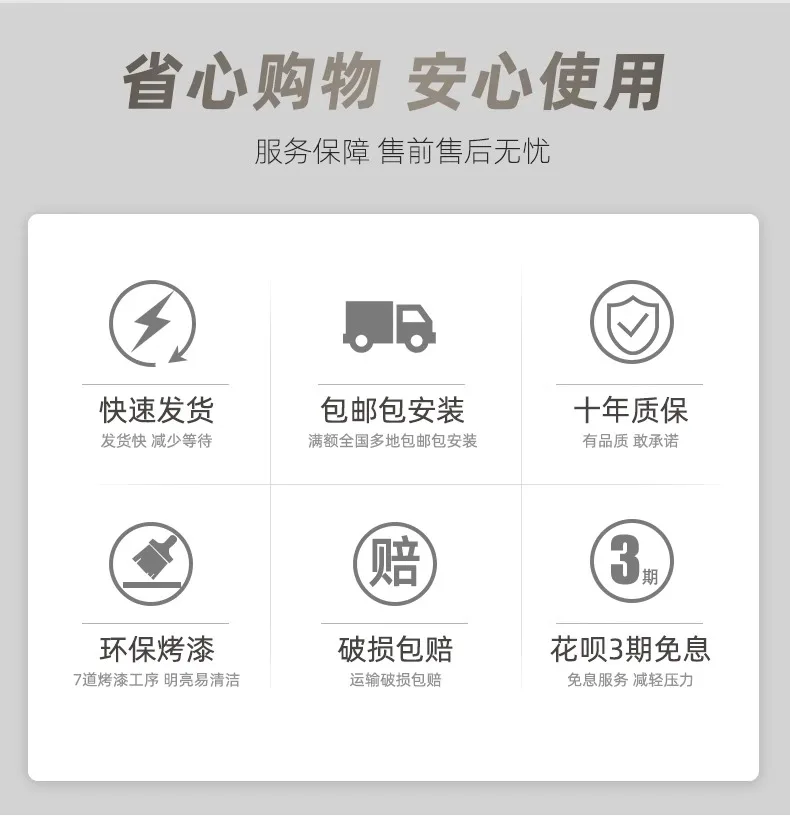 省心购物 安心使用

服务保障 售前售后无忧

快速发货

发货快 减少等待

包邮包安装

满额全国多地包邮包安装

十年质保

有品质 敢承诺

环保烤漆

7道烤漆工序 明亮易清洁

赔

破损包赔

运输破损包赔

3期

花呗3期免息

免息服务 减轻压力